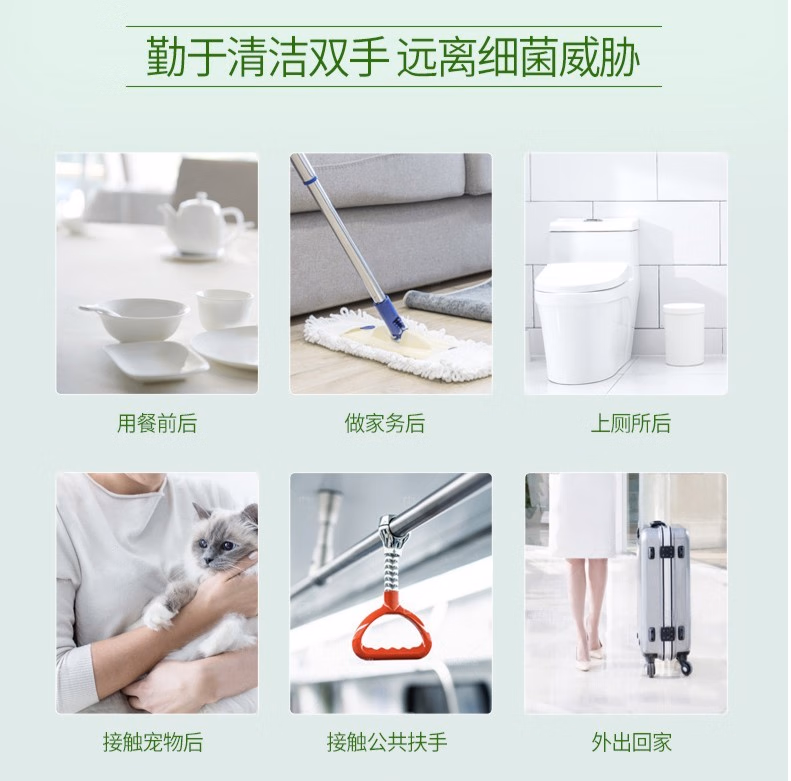 勤于清洁双手 远离细菌威胁

用餐前后

做家务后

上厕所后

接触宠物后

接触公共扶手

外出回家