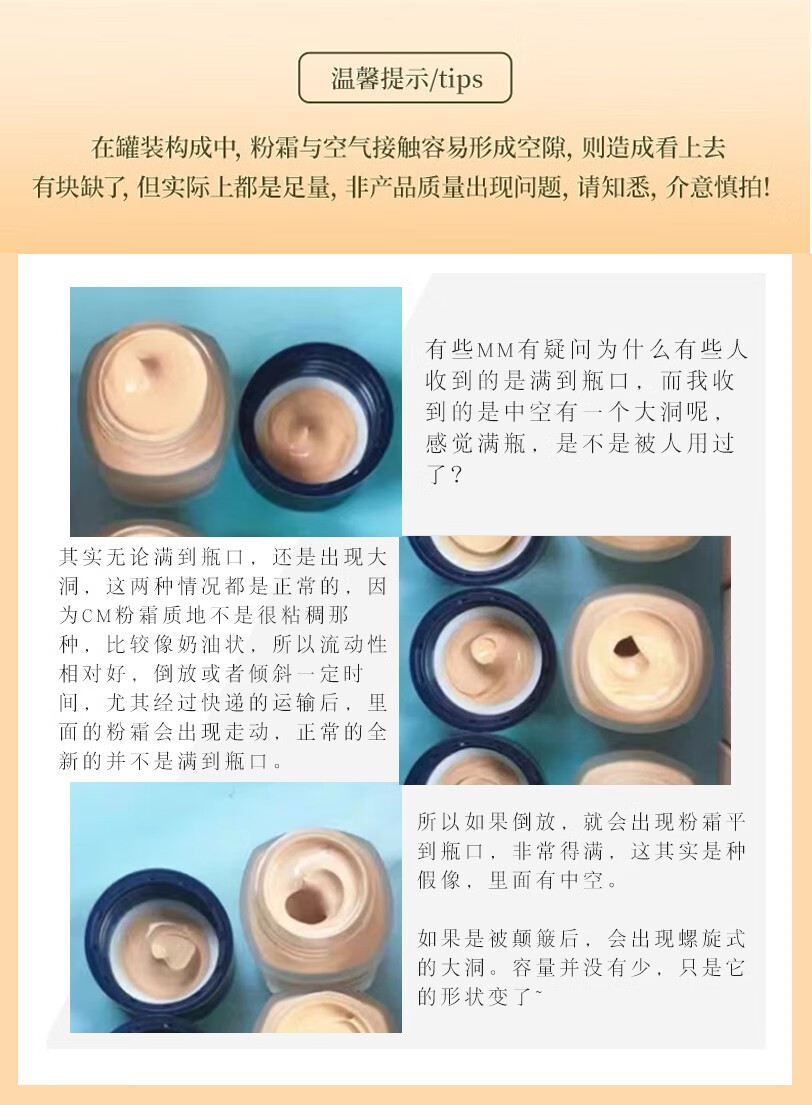 温馨提示/tips

在罐装构成中, 粉霜与空气接触容易形成空隙, 则造成看上去有块缺了, 但实际上都是足量, 非产品质量出现问题, 请知悉, 介意慎拍!

有些MM有疑问为什么有些人收到的是满到瓶口，而我收到的是中空有一个大洞呢，感觉满瓶，是不是被人用过了？

其实无论满到瓶口，还是出现大洞，这两种情况都是正常的，因为CM粉霜质地不是很粘稠那种，比较像奶油状，所以流动性相对好，倒放或者倾斜一定时间，尤其经过快递的运输后，里面的粉霜会出现走动，正常的全新的并不是满到瓶口。

所以如果倒放，就会出现粉霜平到瓶口，非常得满，这其实是种假像，里面有中空。

如果是被颠簸后，会出现螺旋式的大洞。容量并没有少，只是它的形状变了~