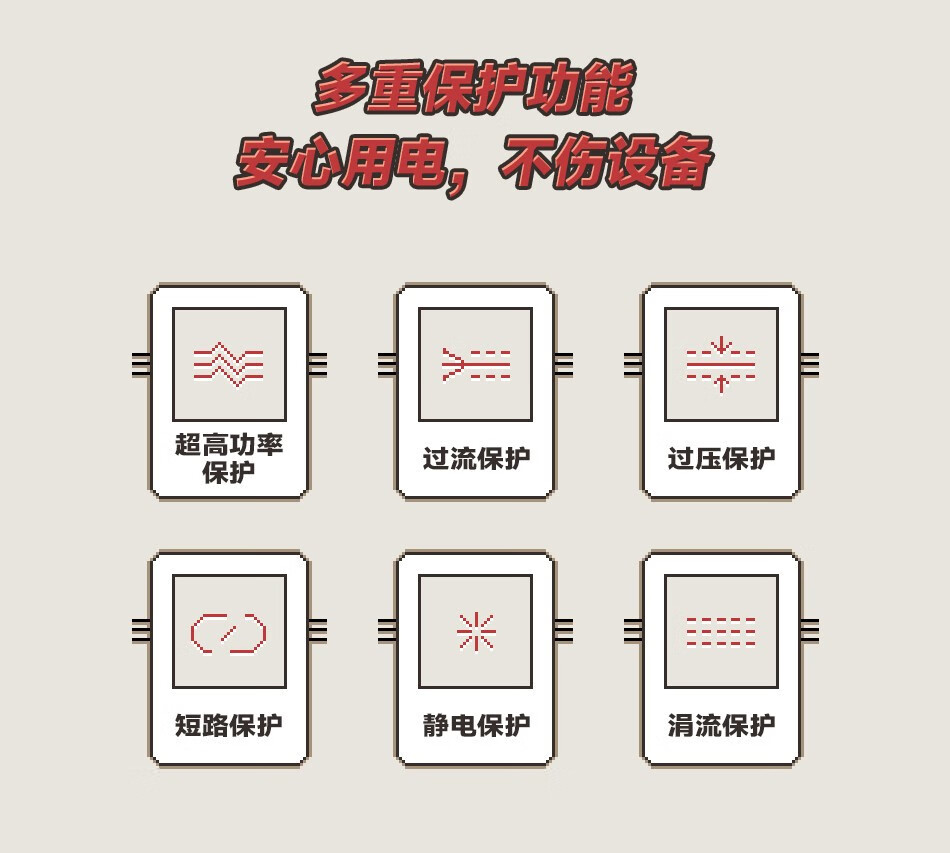 多重保护功能
安心用电，不伤设备

超高功率保护

过流保护

过压保护

短路保护

静电保护

涓流保护