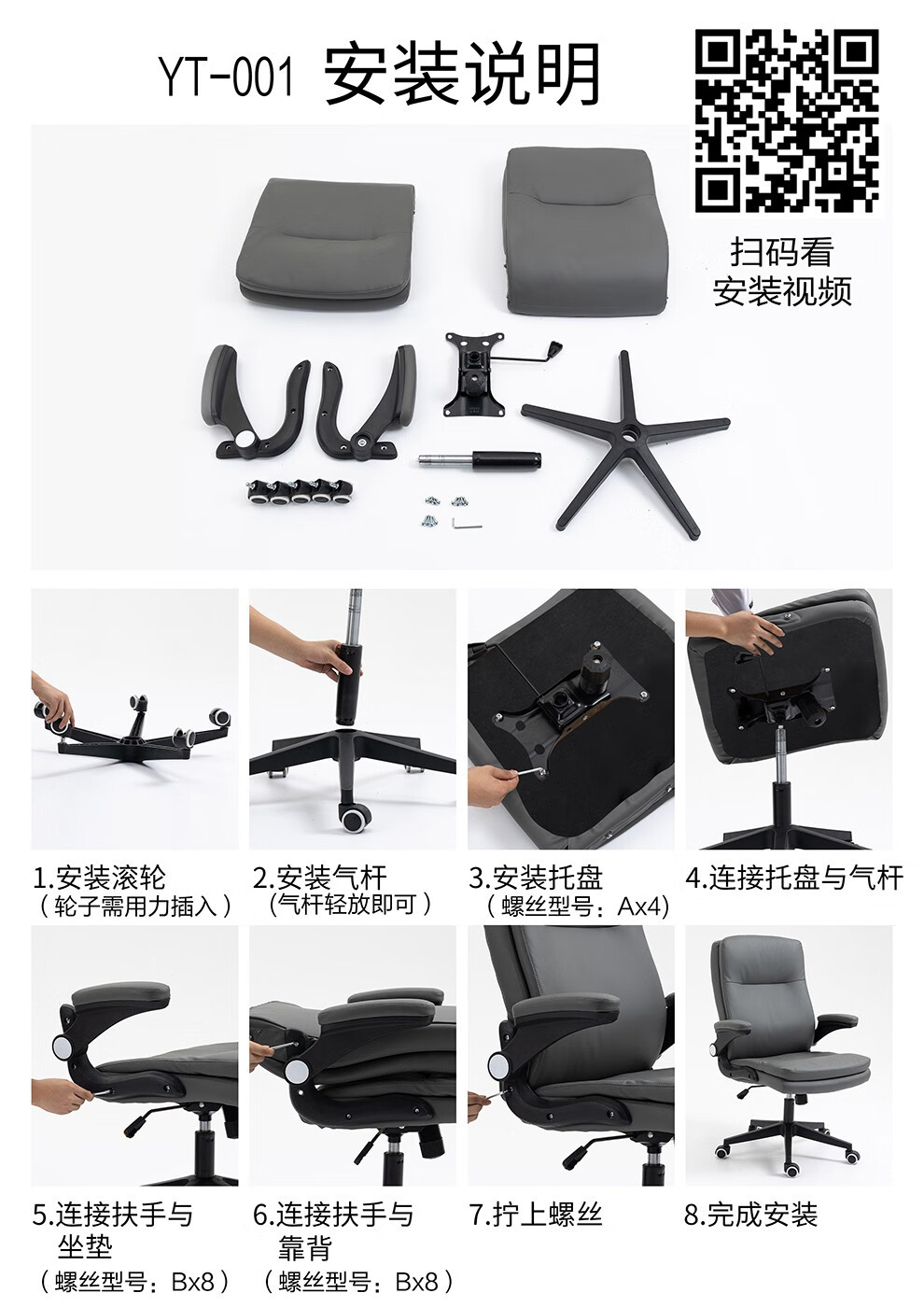 YT-001 安装说明

扫码看
安装视频

1.安装滚轮
（轮子需用力插入）

2.安装气杆
（气杆轻放即可）

3.安装托盘
（螺丝型号：Ax4)

4.连接托盘与气杆

5.连接扶手与坐垫
（螺丝型号：Bx8）

6.连接扶手与靠背
（螺丝型号：Bx8）

7.拧上螺丝

8.完成安装