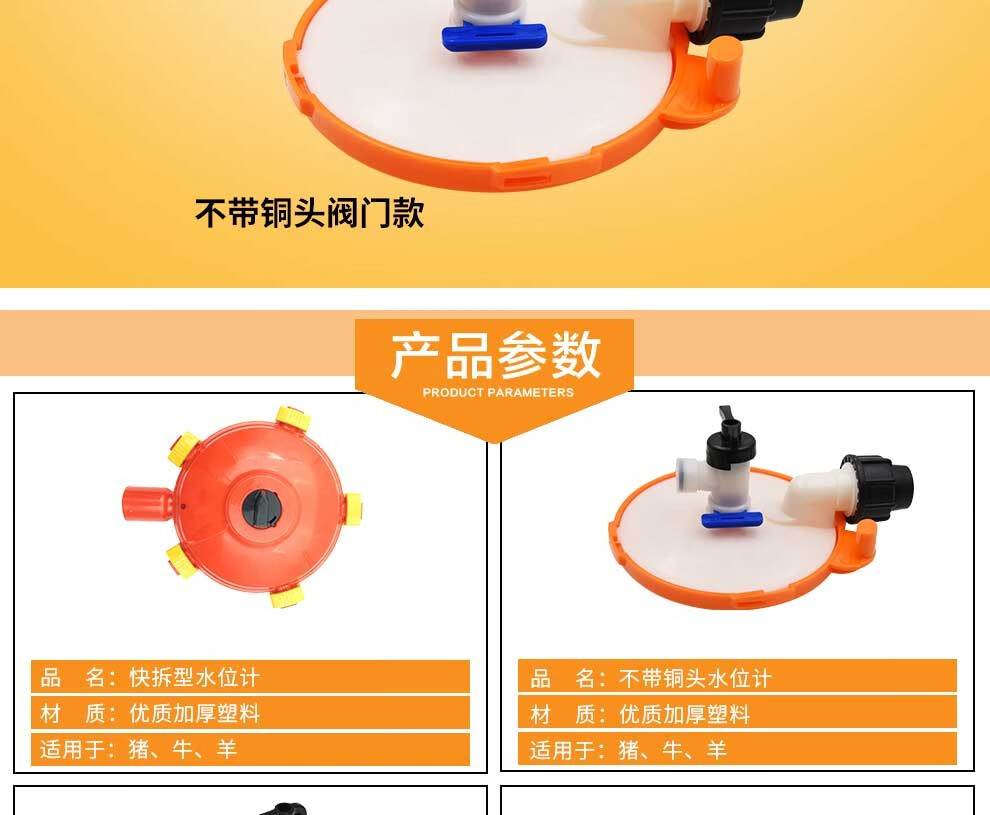 不带铜头阀门款

产品参数
PRODUCT PARAMETERS

品　名：快拆型水位计
材　质：优质加厚塑料
适用于：猪、牛、羊

品　名：不带铜头水位计
材　质：优质加厚塑料
适用于：猪、牛、羊