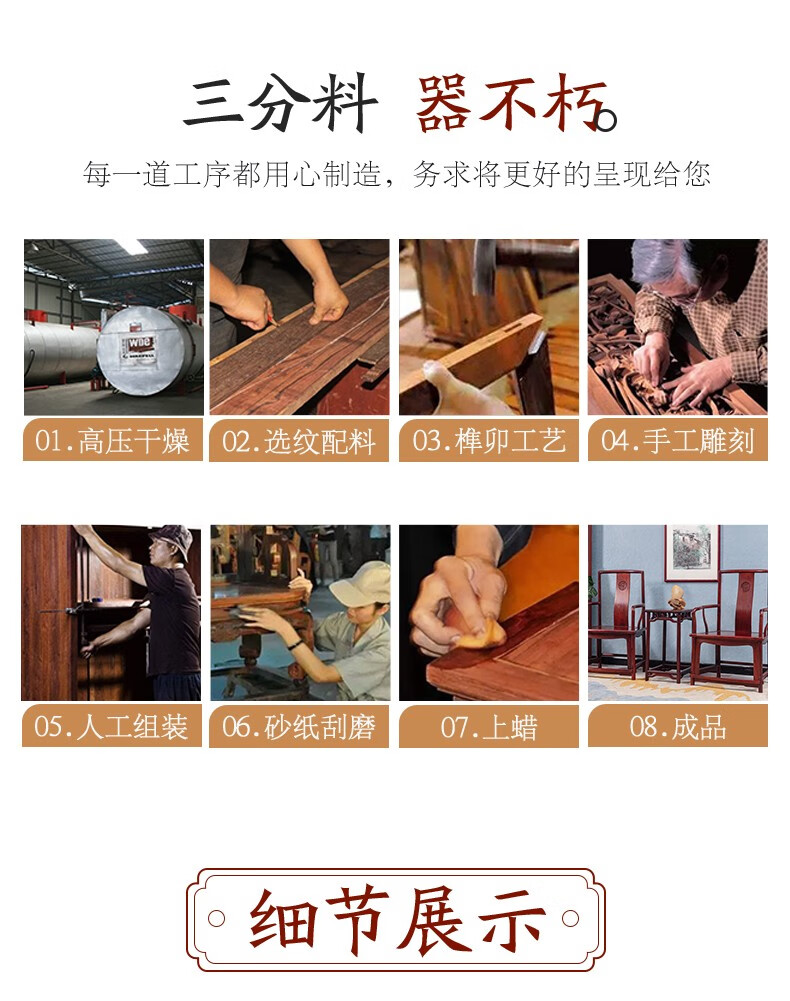 三分料 器不朽。

每一道工序都用心制造，务求将更好的呈现给您

WOE

01.高压干燥

02.选纹配料

03.榫卯工艺

04.手工雕刻

05.人工组装

06.砂纸刮磨

07.上蜡

08.成品

细节展示