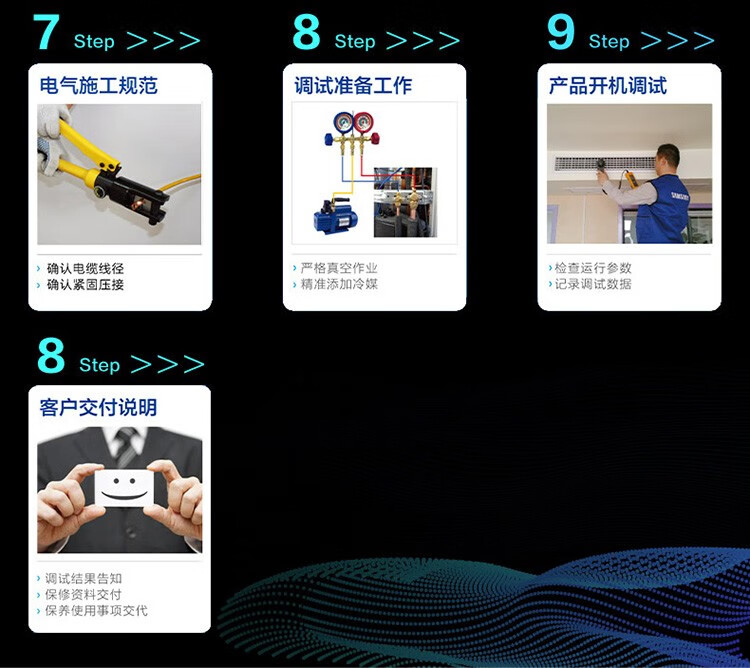 7 Step >>>

电气施工规范

› 确认电缆线径
› 确认紧固压接

8 Step >>>

调试准备工作

› 严格真空作业
› 精准添加冷媒

9 Step >>>

产品开机调试

› 检查运行参数
› 记录调试数据

8 Step >>>

客户交付说明

› 调试结果告知
› 保修资料交付
› 保养使用事项交代