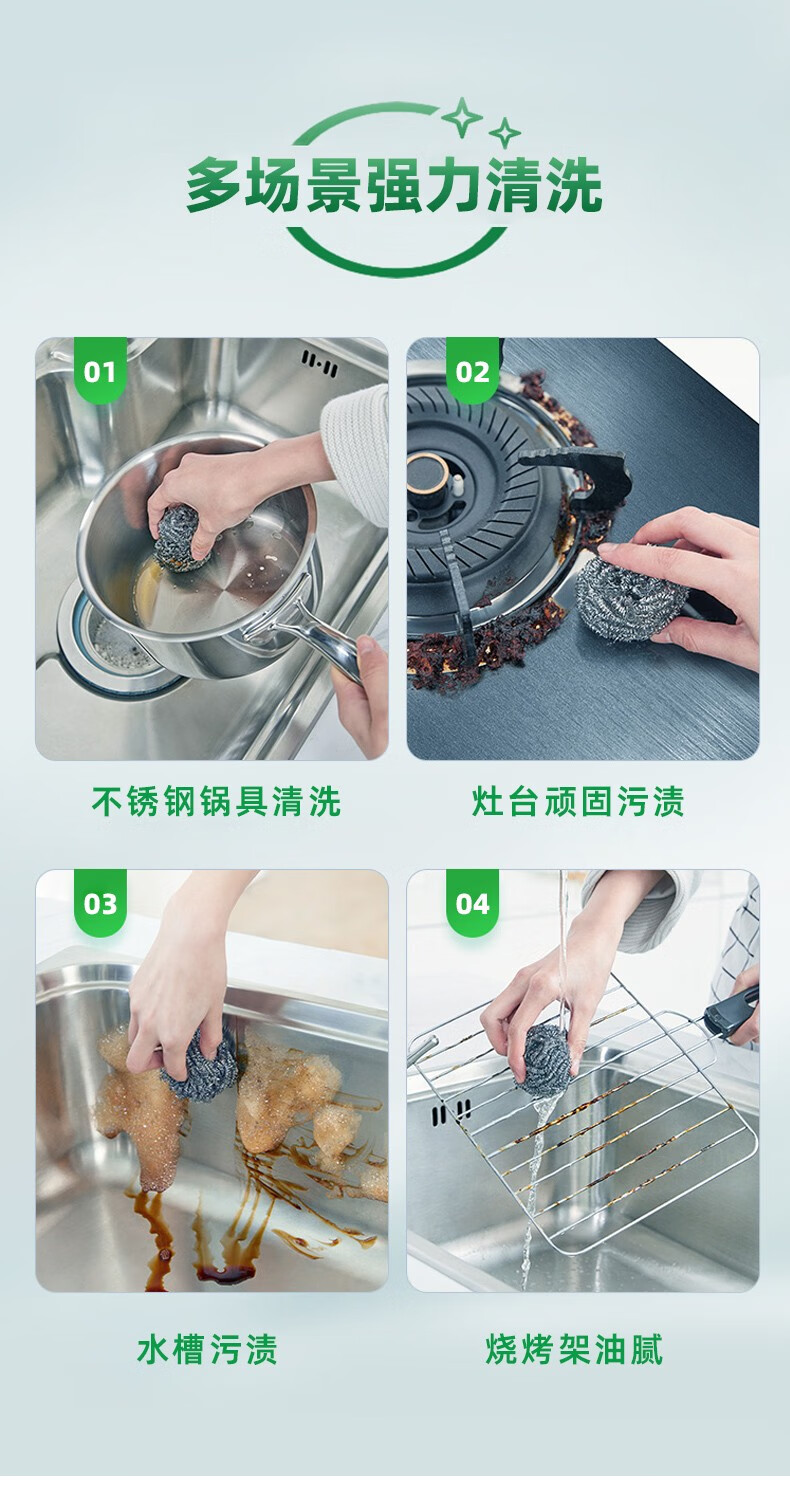 多场景强力清洗

01

不锈钢锅具清洗

02

灶台顽固污渍

03

水槽污渍

04

烧烤架油腻