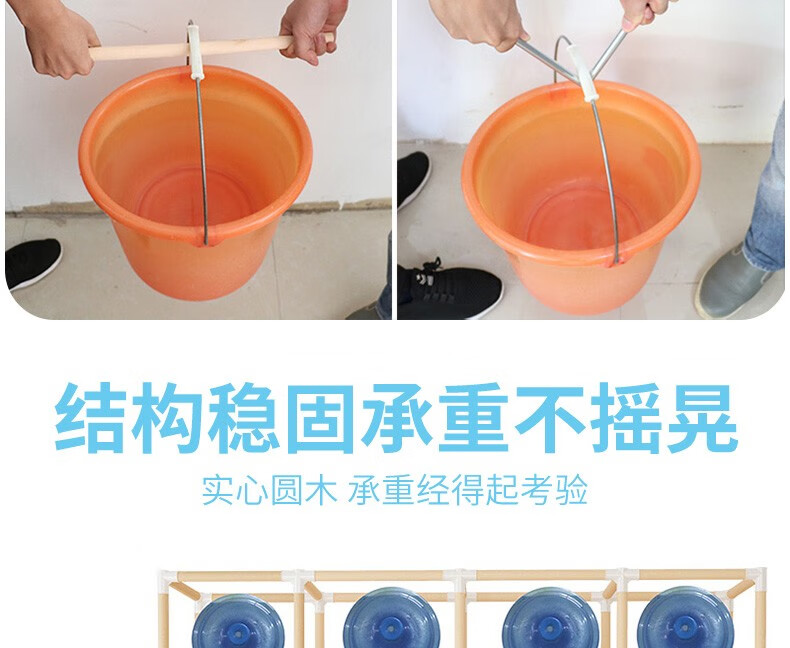 结构稳固承重不摇晃

实心圆木 承重经得起考验