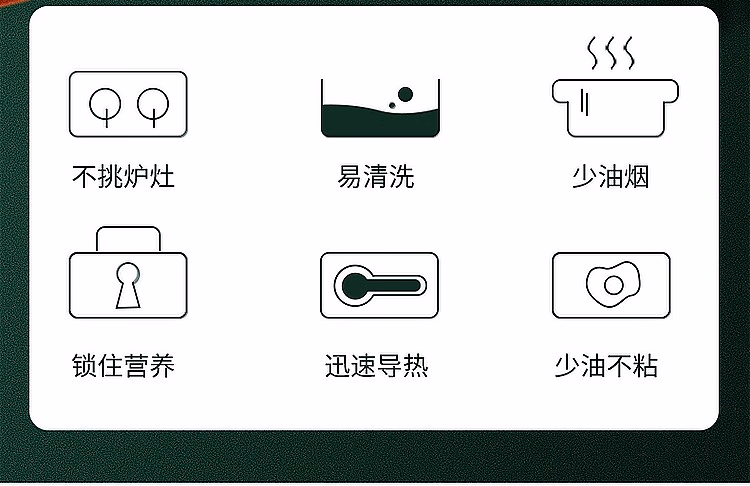 不挑炉灶

易清洗

少油烟

锁住营养

迅速导热

少油不粘