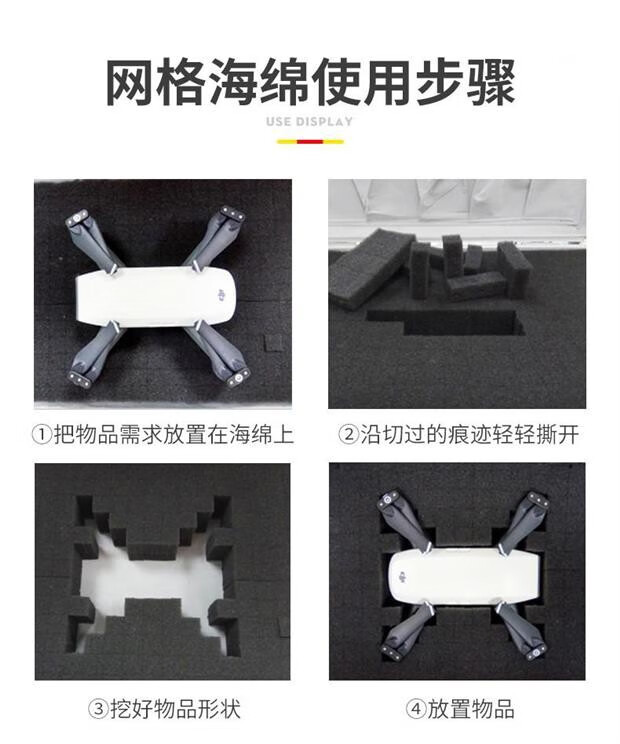 网格海绵使用步骤

USE DISPLAY

①把物品需求放置在海绵上

②沿切过的痕迹轻轻撕开

③挖好物品形状

④放置物品