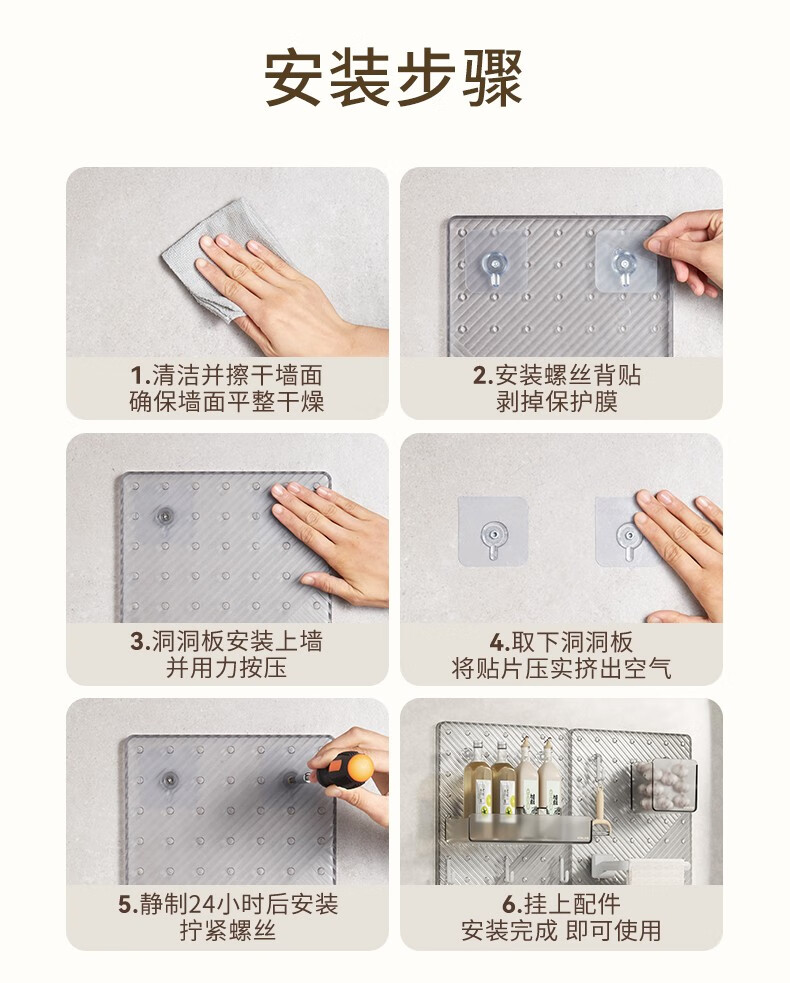 安装步骤

1.清洁并擦干墙面
确保墙面平整干燥

2.安装螺丝背贴
剥掉保护膜

3.洞洞板安装上墙
并用力按压

4.取下洞洞板
将贴片压实挤出空气

5.静制24小时后安装
拧紧螺丝

6.挂上配件
安装完成 即可使用