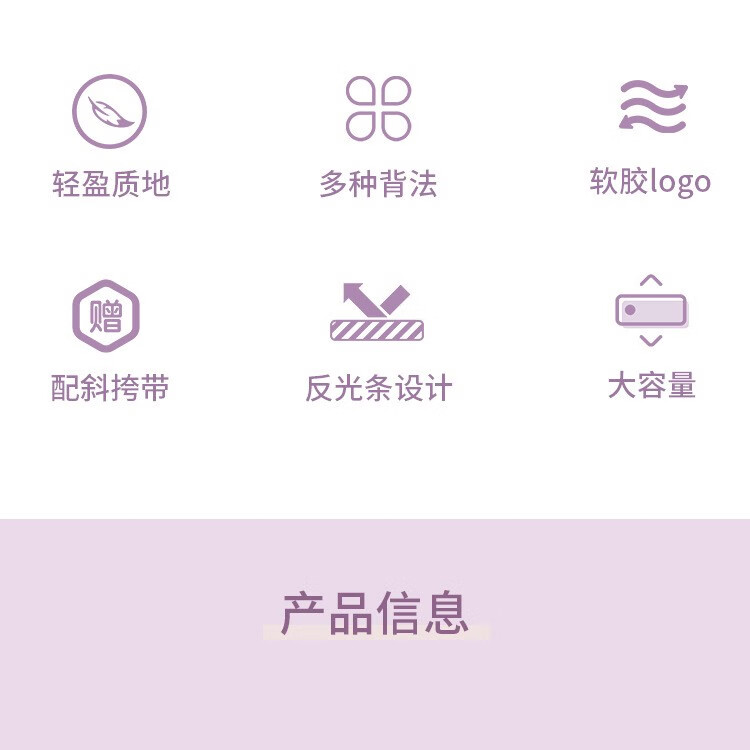 轻盈质地

多种背法

软胶logo

赠

配斜挎带

反光条设计

大容量

产品信息