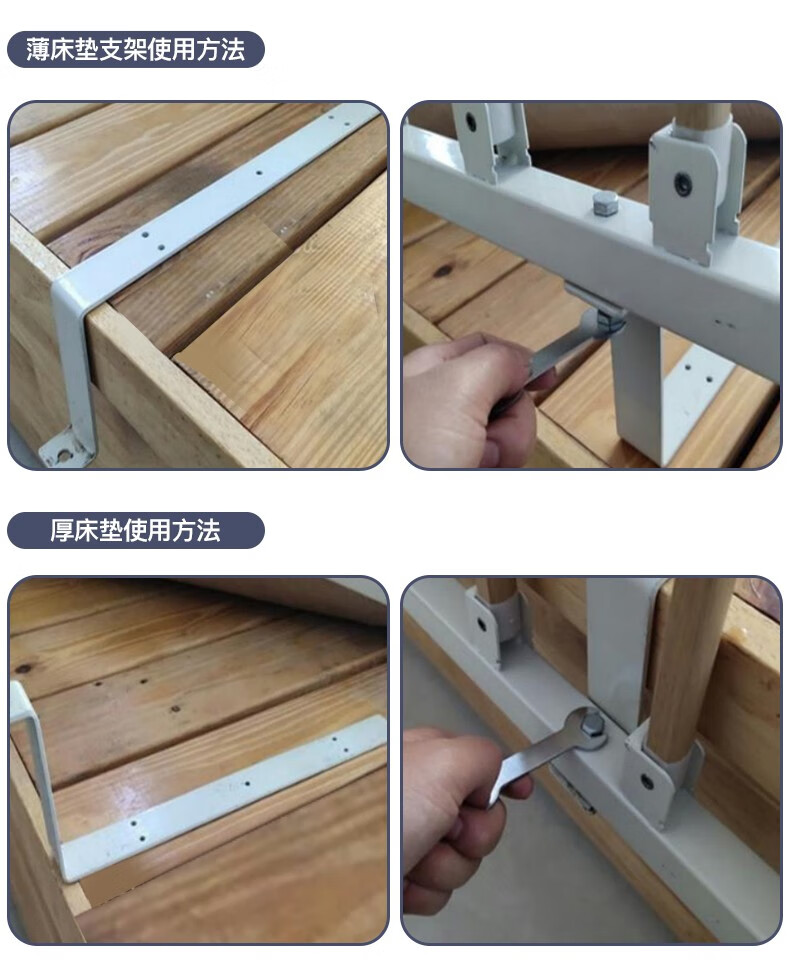 薄床垫支架使用方法

厚床垫使用方法