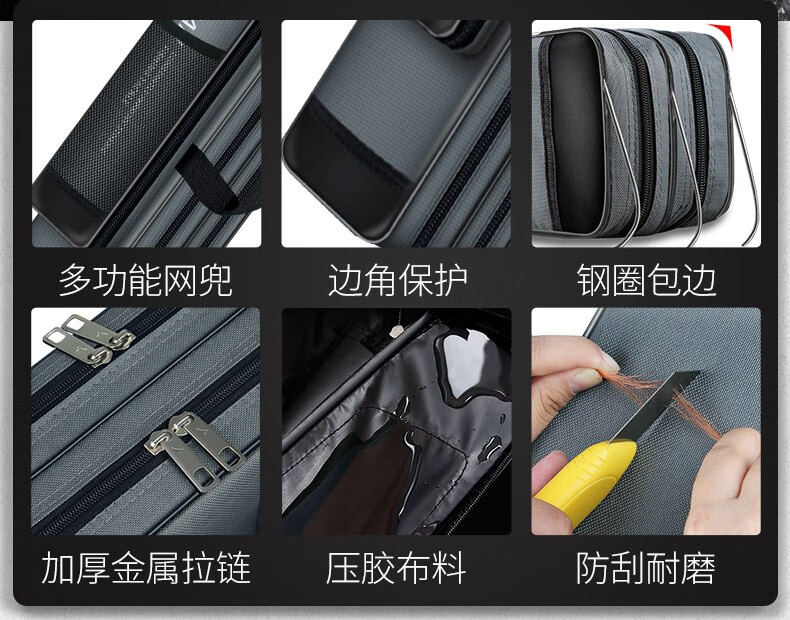 多功能网兜

边角保护

钢圈包边

加厚金属拉链

压胶布料

防刮耐磨