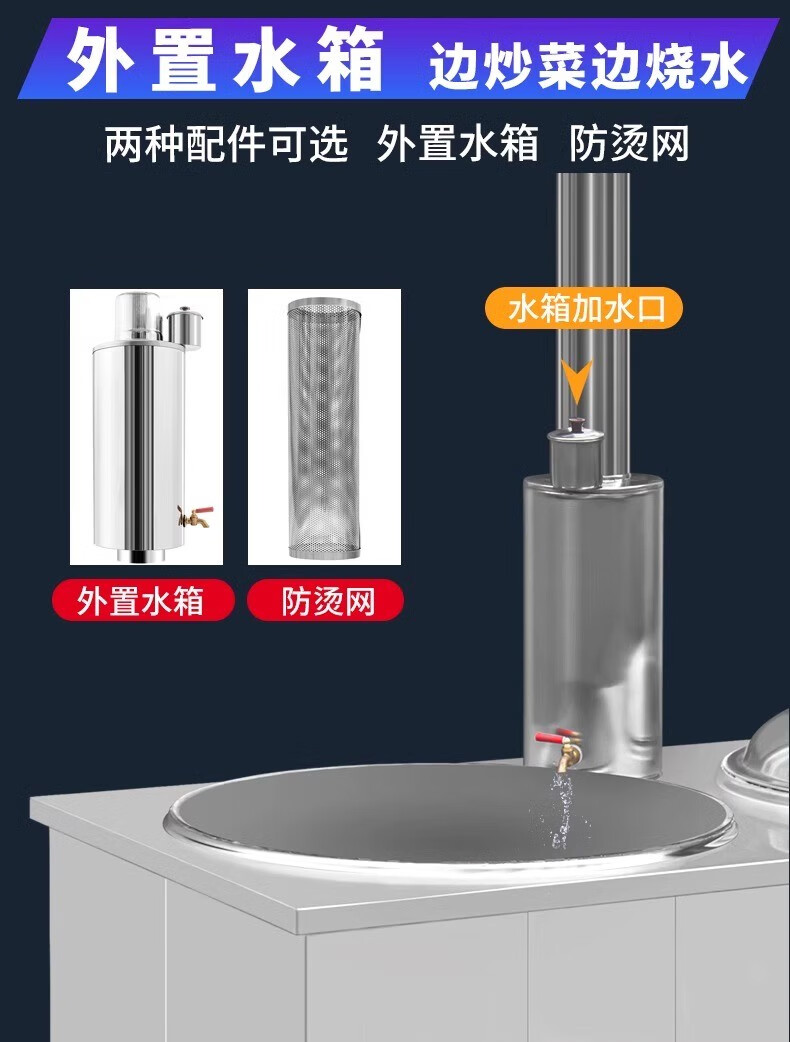 外置水箱 边炒菜边烧水

两种配件可选 外置水箱 防烫网

水箱加水口

外置水箱

防烫网