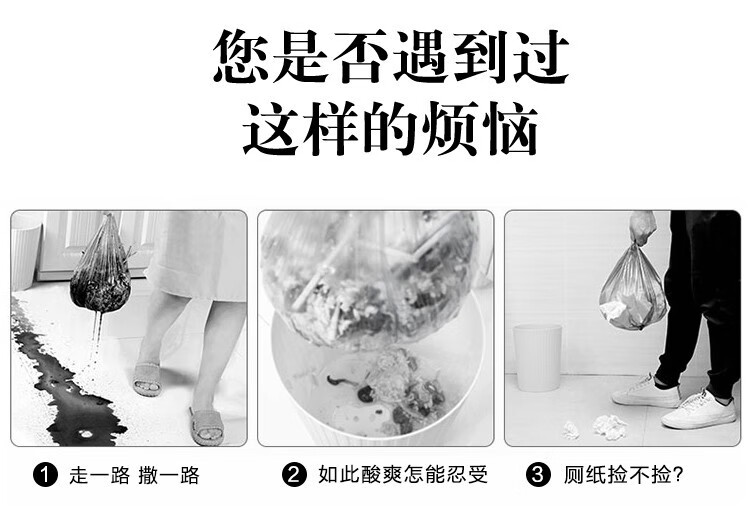 您是否遇到过
这样的烦恼

❶ 走一路 撒一路

❷ 如此酸爽怎能忍受

❸ 厕纸捡不捡?