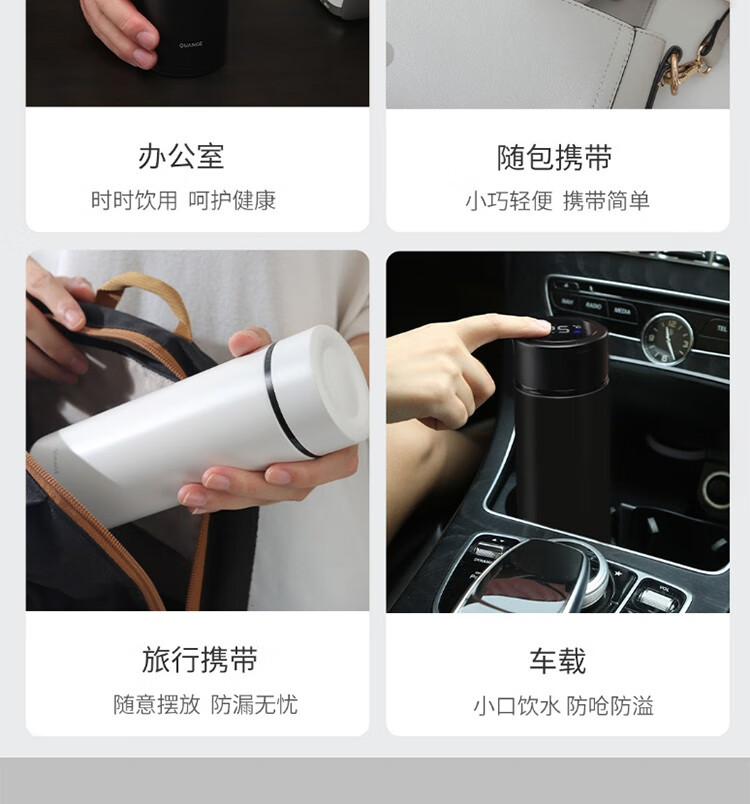 QUANGE

办公室
时时饮用 呵护健康

随包携带
小巧轻便 携带简单

NAVI RADIO MEDIA TEL

旅行携带
随意摆放 防漏无忧

车载
小口饮水 防呛防溢