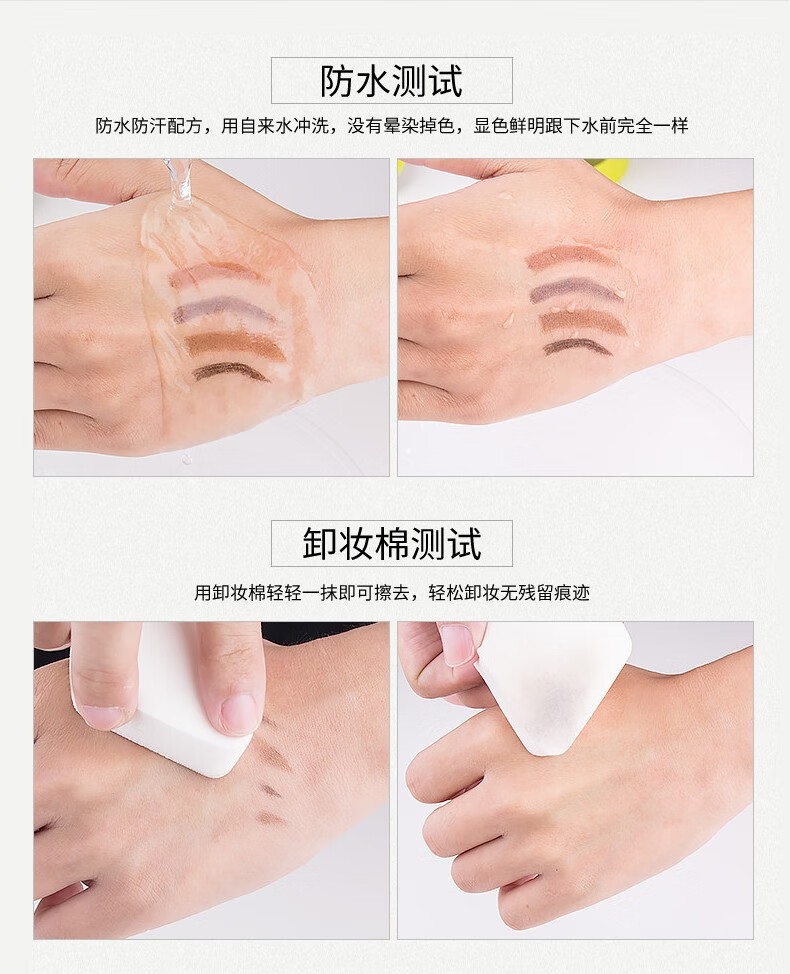 防水测试

防水防汗配方，用自来水冲洗，没有晕染掉色，显色鲜明跟下水前完全一样

卸妆棉测试

用卸妆棉轻轻一抹即可擦去，轻松卸妆无残留痕迹