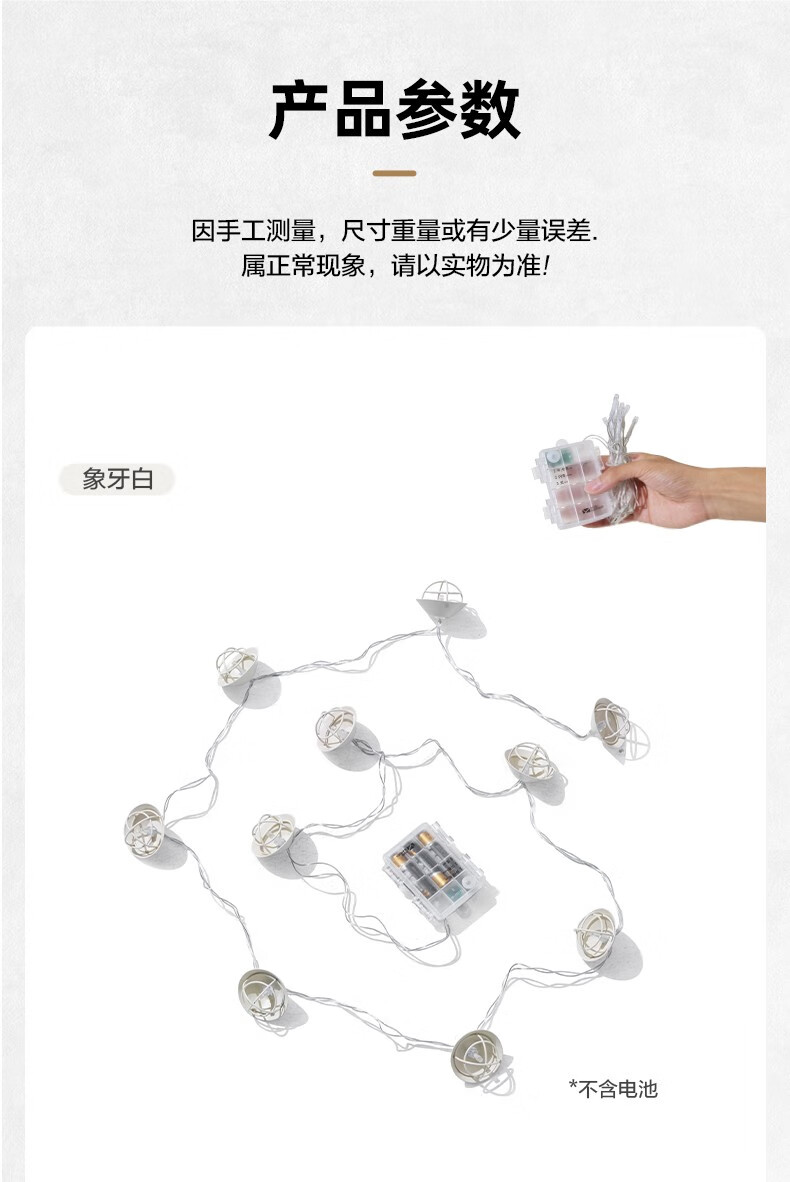 产品参数

因手工测量，尺寸重量或有少量误差.
属正常现象，请以实物为准!

象牙白

*不含电池