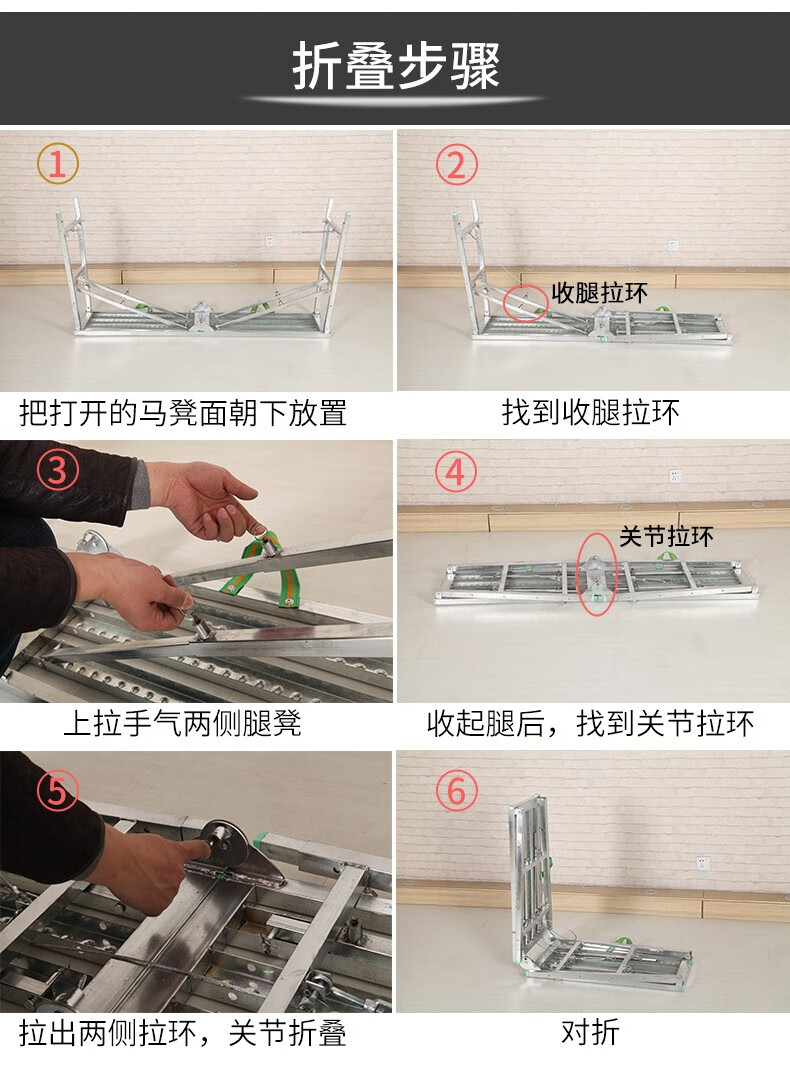 折叠步骤

①

把打开的马凳面朝下放置

②

收腿拉环

找到收腿拉环

③

上拉手气两侧腿凳

④

关节拉环

收起腿后，找到关节拉环

⑤

拉出两侧拉环，关节折叠

⑥

对折