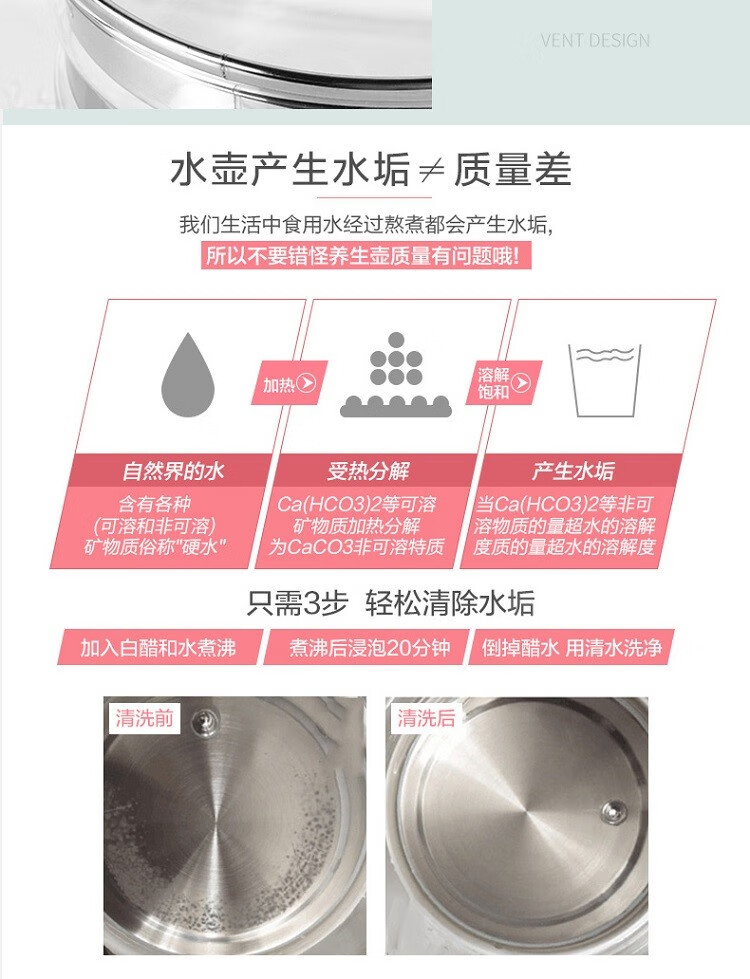 VENT DESIGN

水壶产生水垢≠质量差

我们生活中食用水经过熬煮都会产生水垢,

所以不要错怪养生壶质量有问题哦!

加热

溶解饱和

自然界的水

含有各种(可溶和非可溶)矿物质俗称"硬水"

受热分解

Ca(HCO3)2等可溶矿物质加热分解为CaCO3非可溶特质

产生水垢

当Ca(HCO3)2等非可溶物质的量超水的溶解度质的量超水的溶解度

只需3步 轻松清除水垢

加入白醋和水煮沸

煮沸后浸泡20分钟

倒掉醋水 用清水洗净

清洗前

清洗后