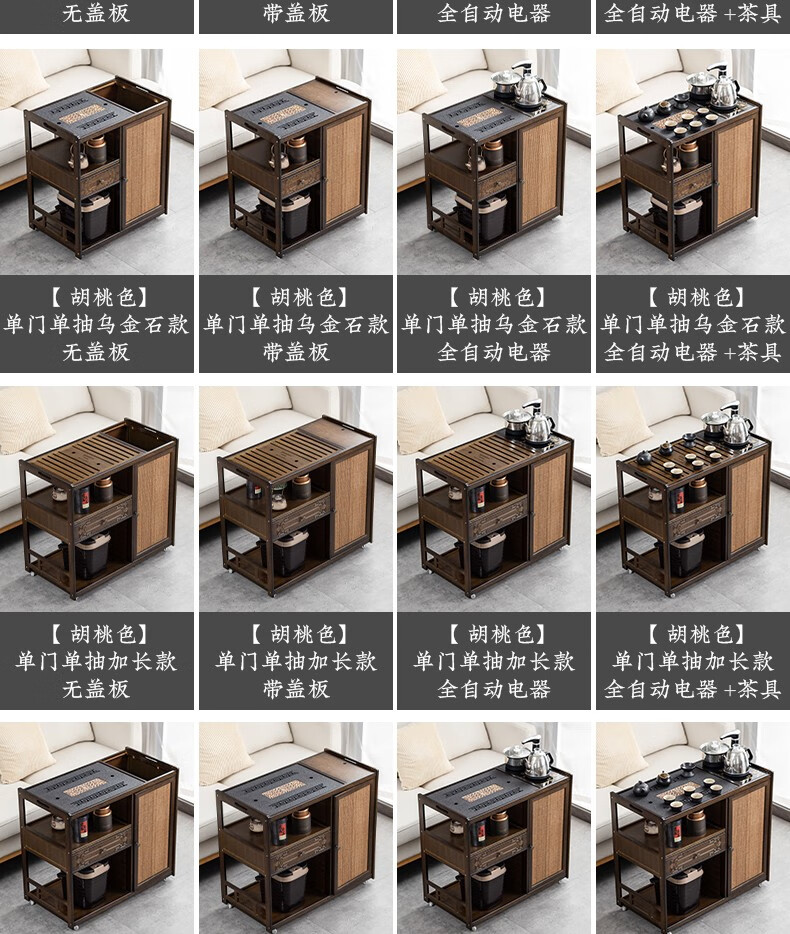 无盖板

带盖板

全自动电器

全自动电器+茶具

【胡桃色】
单门单抽乌金石款
无盖板

【胡桃色】
单门单抽乌金石款
带盖板

【胡桃色】
单门单抽乌金石款
全自动电器

【胡桃色】
单门单抽乌金石款
全自动电器+茶具

【胡桃色】
单门单抽加长款
无盖板

【胡桃色】
单门单抽加长款
带盖板

【胡桃色】
单门单抽加长款
全自动电器

【胡桃色】
单门单抽加长款
全自动电器+茶具