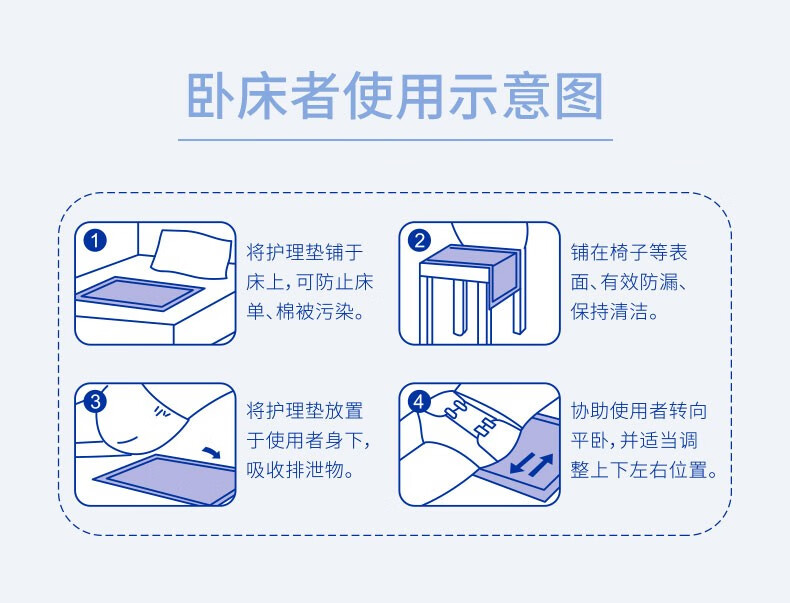 卧床者使用示意图

1
将护理垫铺于床上，可防止床单、棉被污染。

2
铺在椅子等表面、有效防漏、保持清洁。

3
将护理垫放置于使用者身下，吸收排泄物。

4
协助使用者转向平卧，并适当调整上下左右位置。