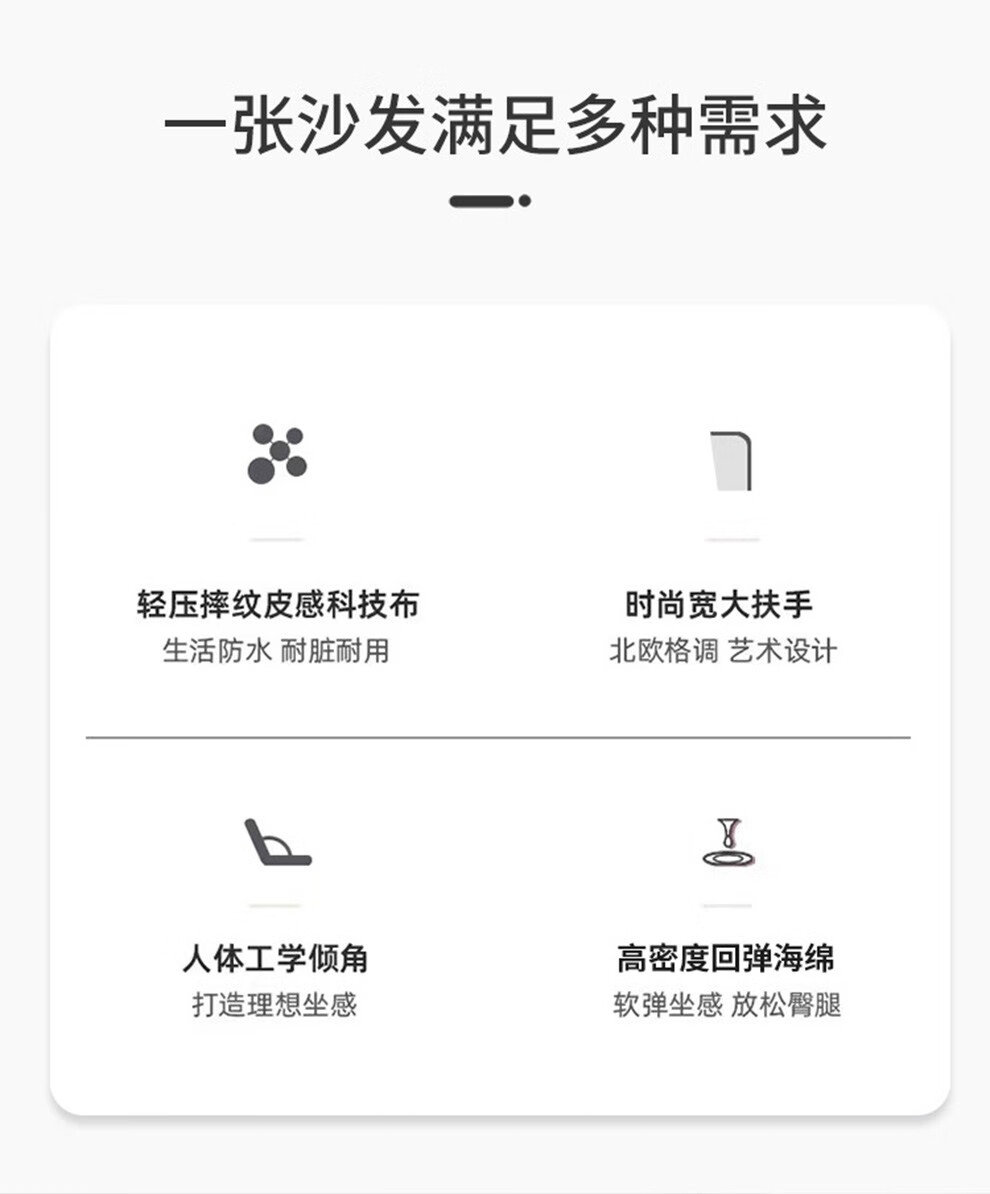 一张沙发满足多种需求

轻压摔纹皮感科技布
生活防水 耐脏耐用

时尚宽大扶手
北欧格调 艺术设计

人体工学倾角
打造理想坐感

高密度回弹海绵
软弹坐感 放松臀腿