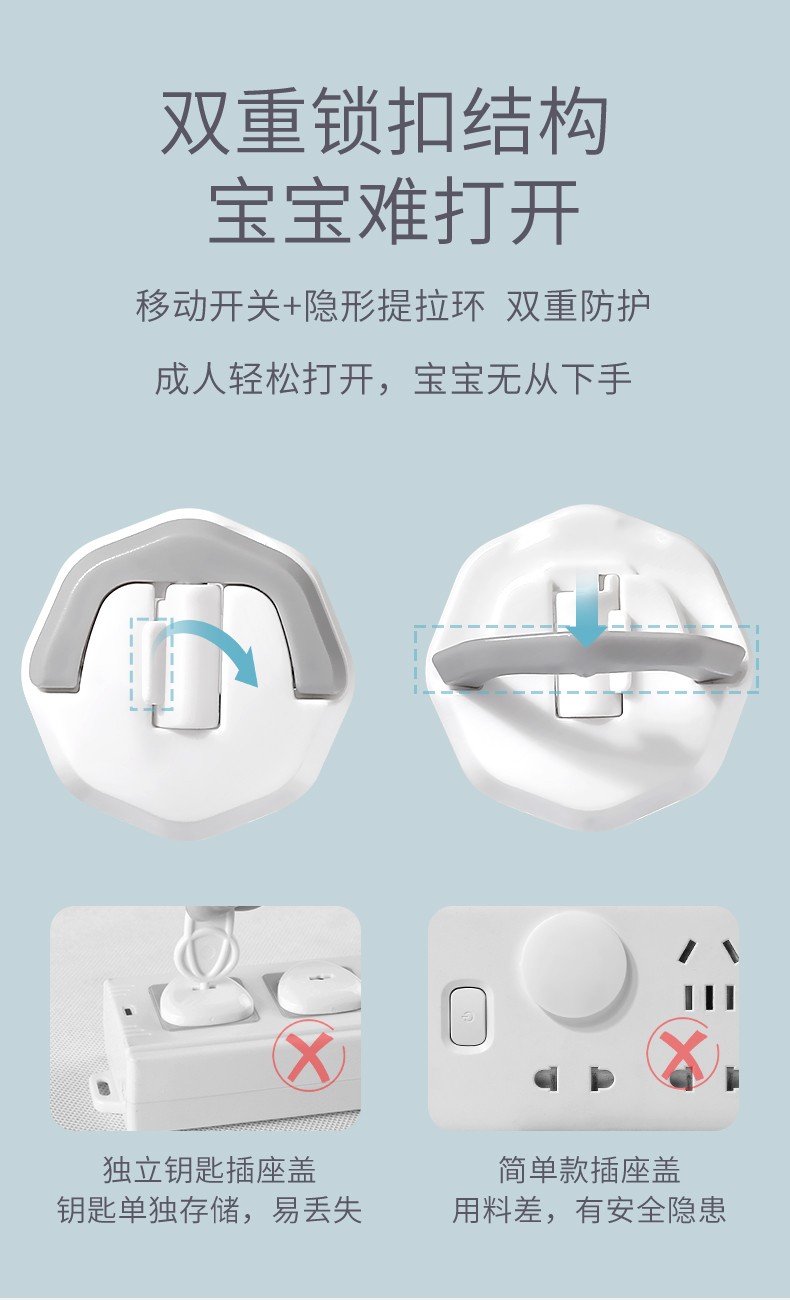 双重锁扣结构
宝宝难打开

移动开关+隐形提拉环 双重防护

成人轻松打开，宝宝无从下手

独立钥匙插座盖
钥匙单独存储，易丢失

简单款插座盖
用料差，有安全隐患