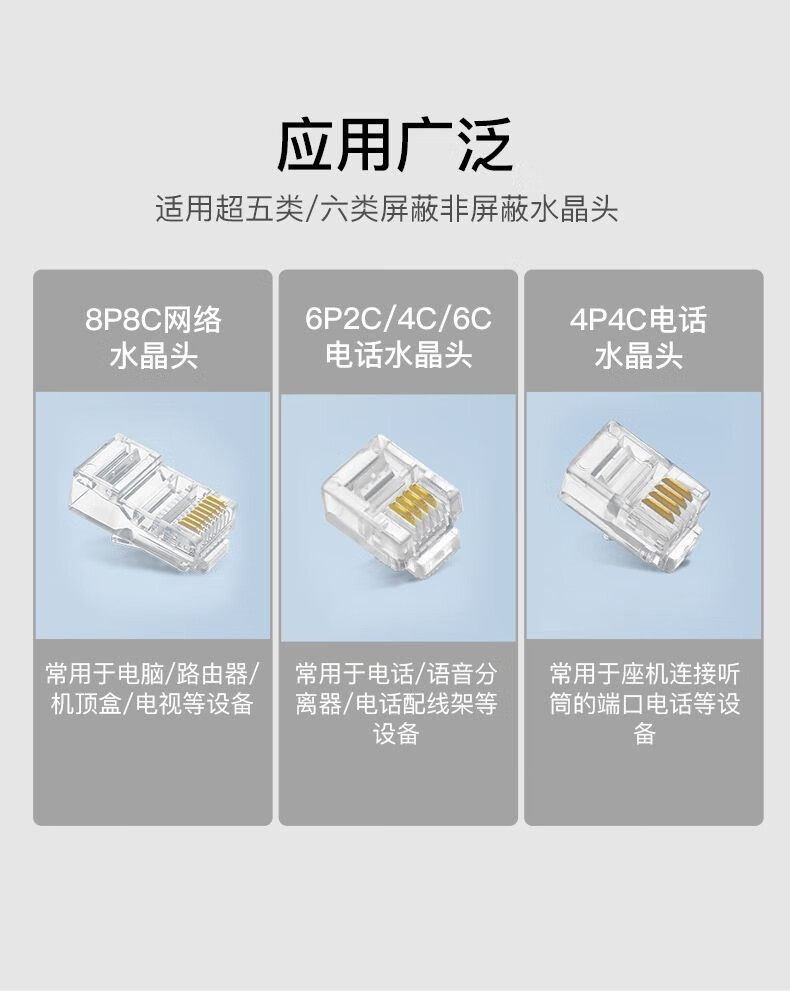 应用广泛

适用超五类/六类屏蔽非屏蔽水晶头

8P8C网络水晶头

常用于电脑/路由器/机顶盒/电视等设备

6P2C/4C/6C电话水晶头

常用于电话/语音分离器/电话配线架等设备

4P4C电话水晶头

常用于座机连接听筒的端口电话等设备