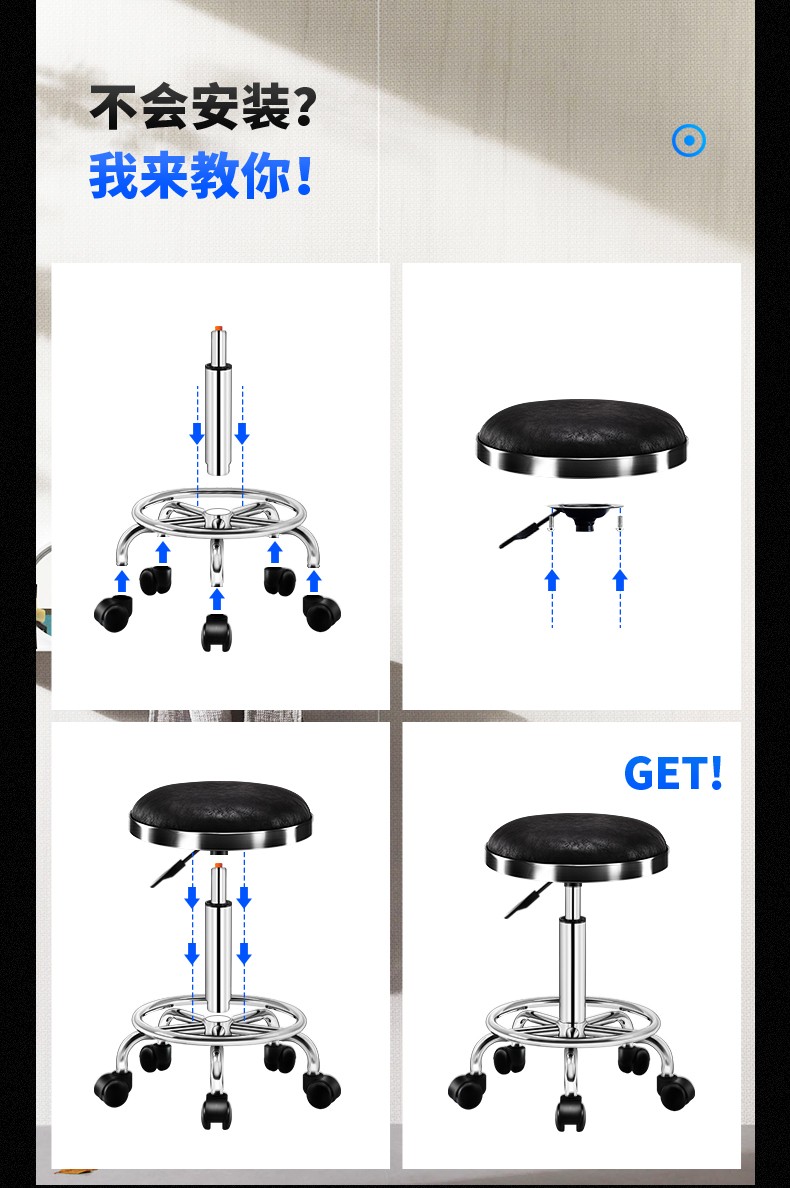 不会安装?
我来教你!

GET!