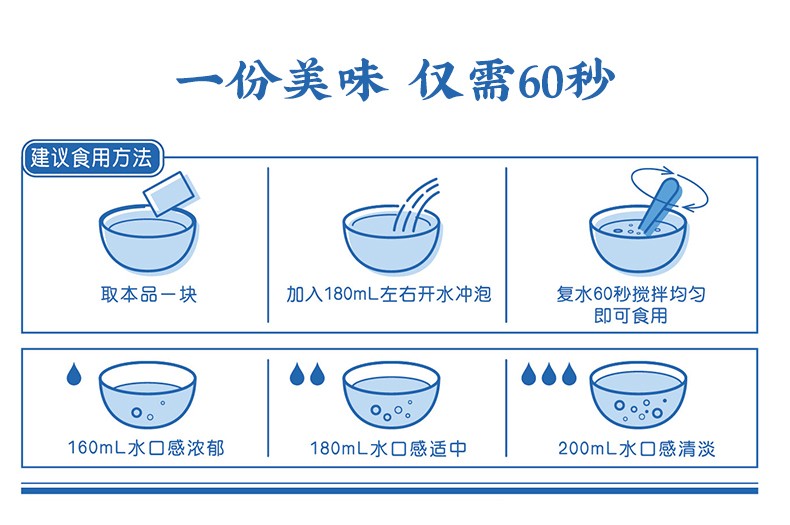 一份美味 仅需60秒

建议食用方法

取本品一块

加入180mL左右开水冲泡

复水60秒搅拌均匀
即可食用

160mL水口感浓郁

180mL水口感适中

200mL水口感清淡