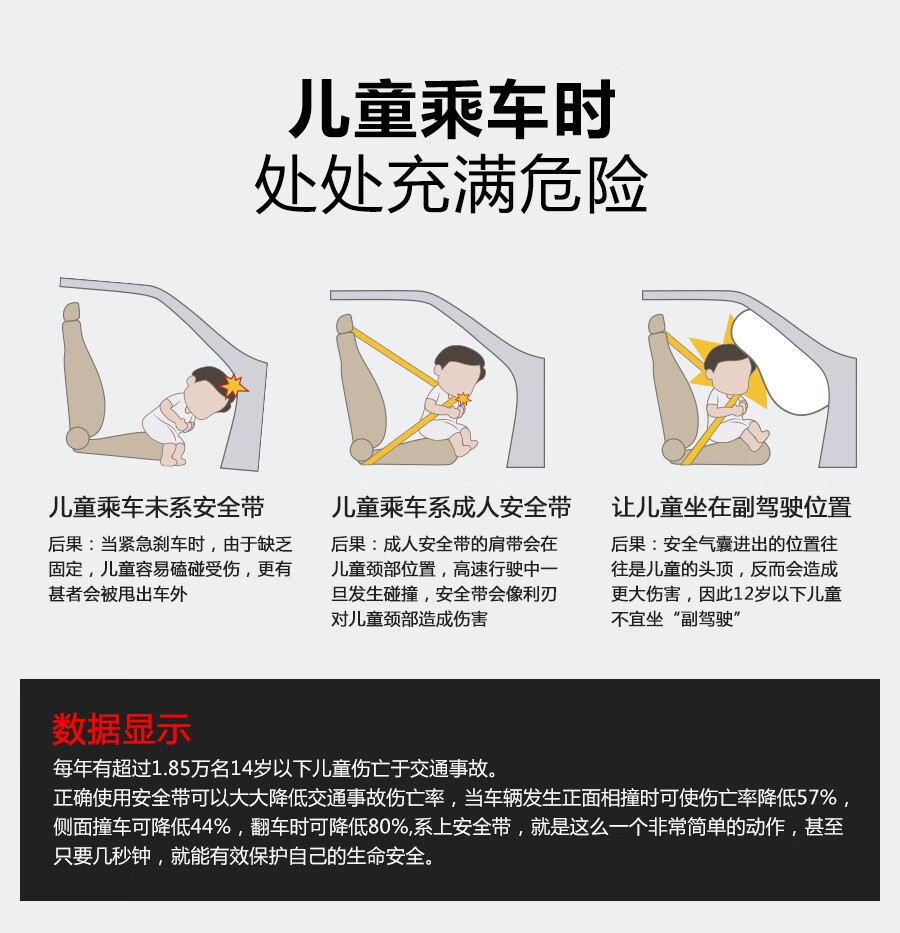 儿童乘车时
处处充满危险

儿童乘车未系安全带

后果：当紧急刹车时，由于缺乏固定，儿童容易磕碰受伤，更有甚者会被甩出车外

儿童乘车系成人安全带

后果：成人安全带的肩带会在儿童颈部位置，高速行驶中一旦发生碰撞，安全带会像利刃对儿童颈部造成伤害

让儿童坐在副驾驶位置

后果：安全气囊进出的位置往往是儿童的头顶，反而会造成更大伤害，因此12岁以下儿童不宜坐“副驾驶”

数据显示

每年有超过1.85万名14岁以下儿童伤亡于交通事故。
正确使用安全带可以大大降低交通事故伤亡率，当车辆发生正面相撞时可使伤亡率降低57%，侧面撞车可降低44%，翻车时可降低80%,系上安全带，就是这么一个非常简单的动作，甚至只要几秒钟，就能有效保护自己的生命安全。