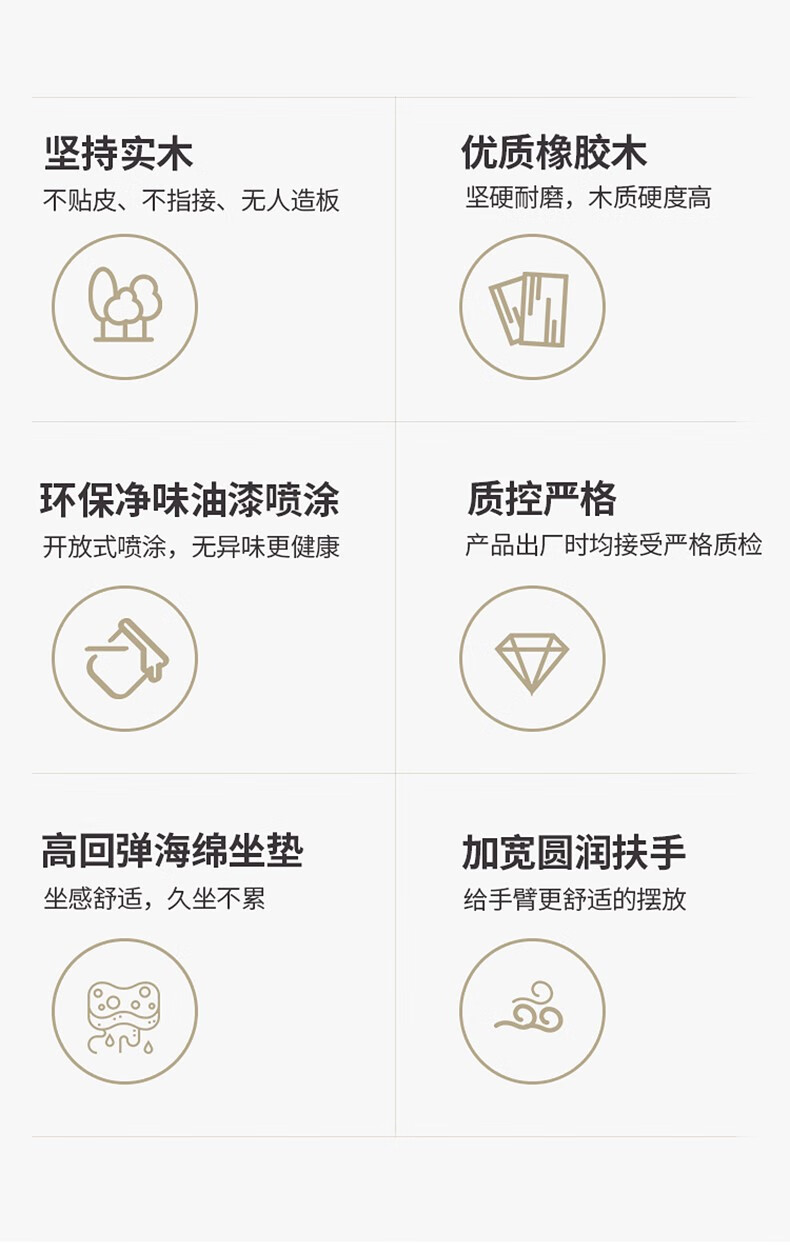 坚持实木
不贴皮、不指接、无人造板

优质橡胶木
坚硬耐磨，木质硬度高

环保净味油漆喷涂
开放式喷涂，无异味更健康

质控严格
产品出厂时均接受严格质检

高回弹海绵坐垫
坐感舒适，久坐不累

加宽圆润扶手
给手臂更舒适的摆放