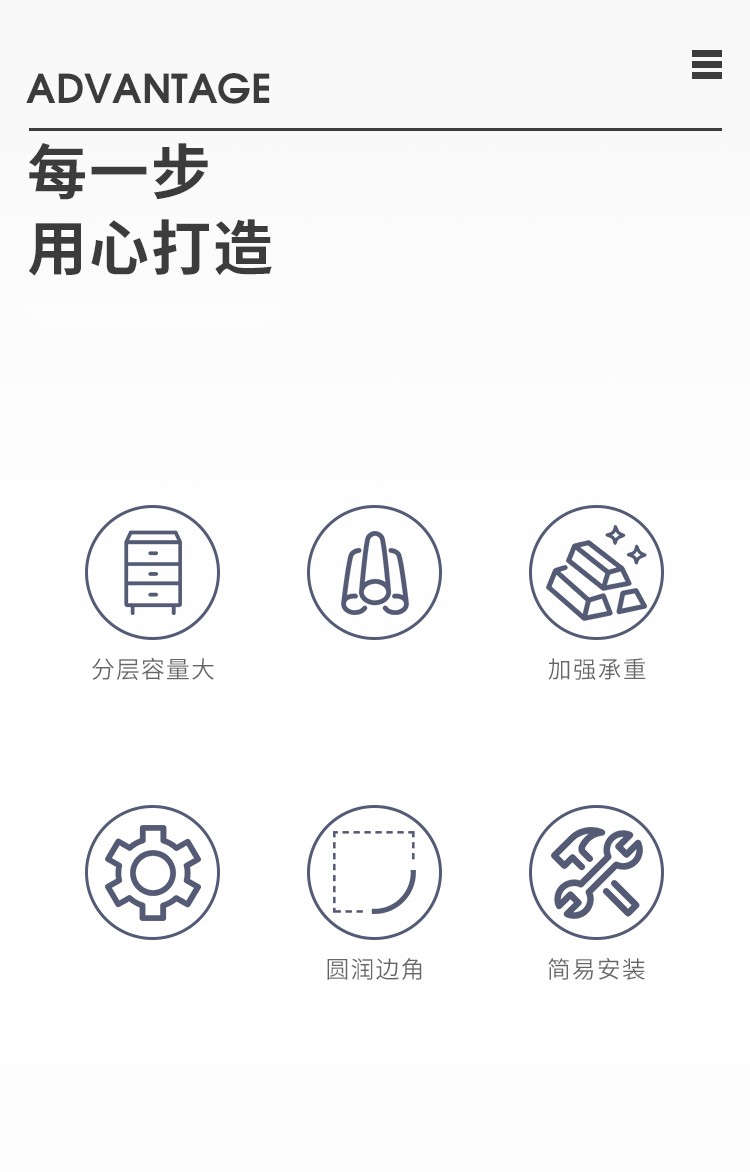 ADVANTAGE

每一步
用心打造

分层容量大

加强承重

圆润边角

简易安装