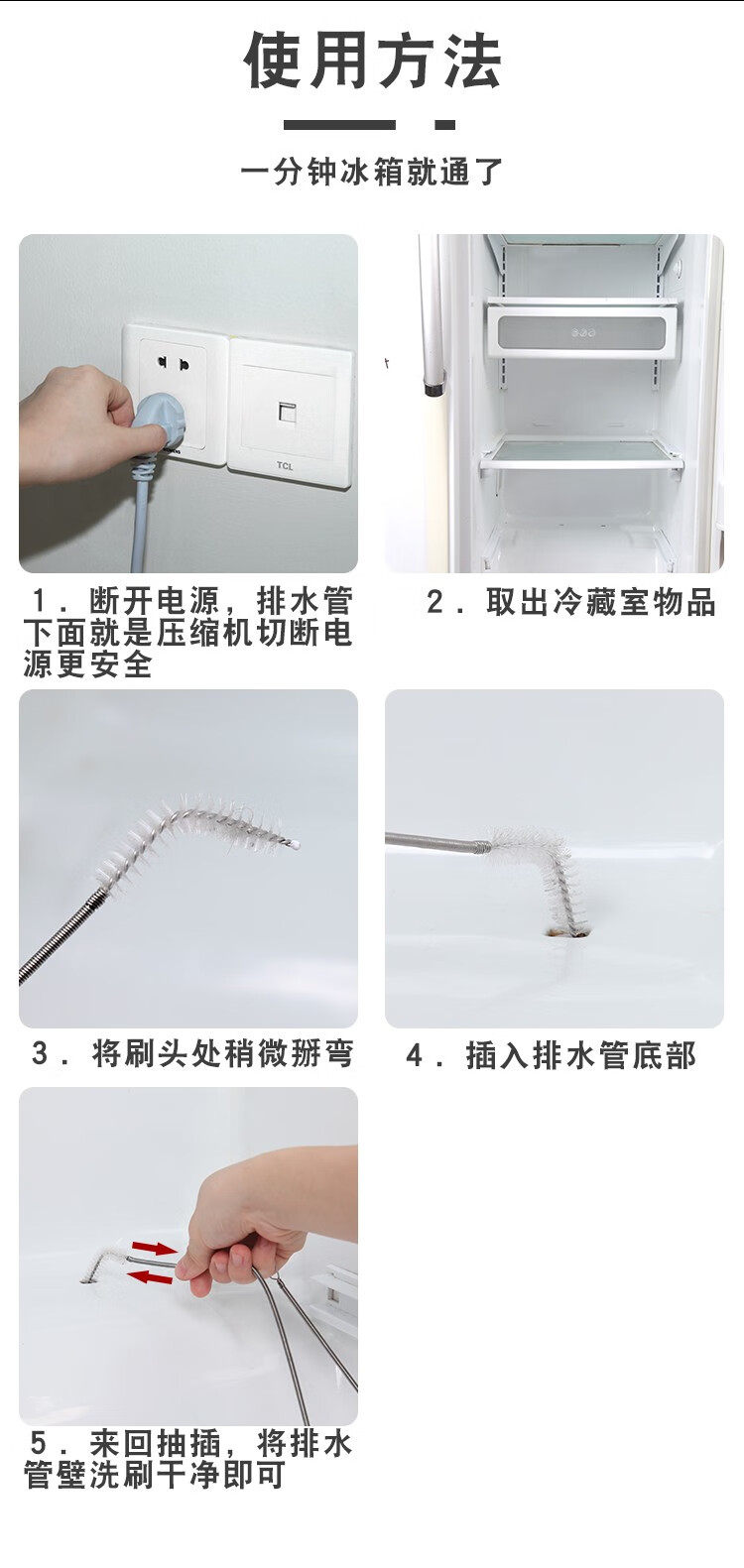 使用方法

一分钟冰箱就通了

TCL

1．断开电源，排水管下面就是压缩机切断电源更安全

2．取出冷藏室物品

3．将刷头处稍微掰弯

4．插入排水管底部

5．来回抽插，将排水管壁洗刷干净即可