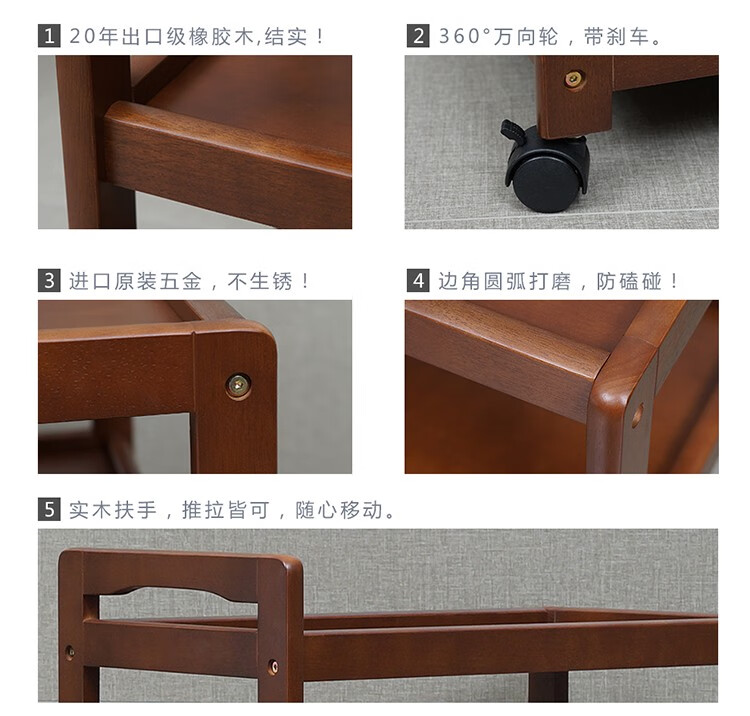 1 20年出口级橡胶木,结实！

2 360°万向轮，带刹车。

3 进口原装五金，不生锈！

4 边角圆弧打磨，防磕碰！

5 实木扶手，推拉皆可，随心移动。