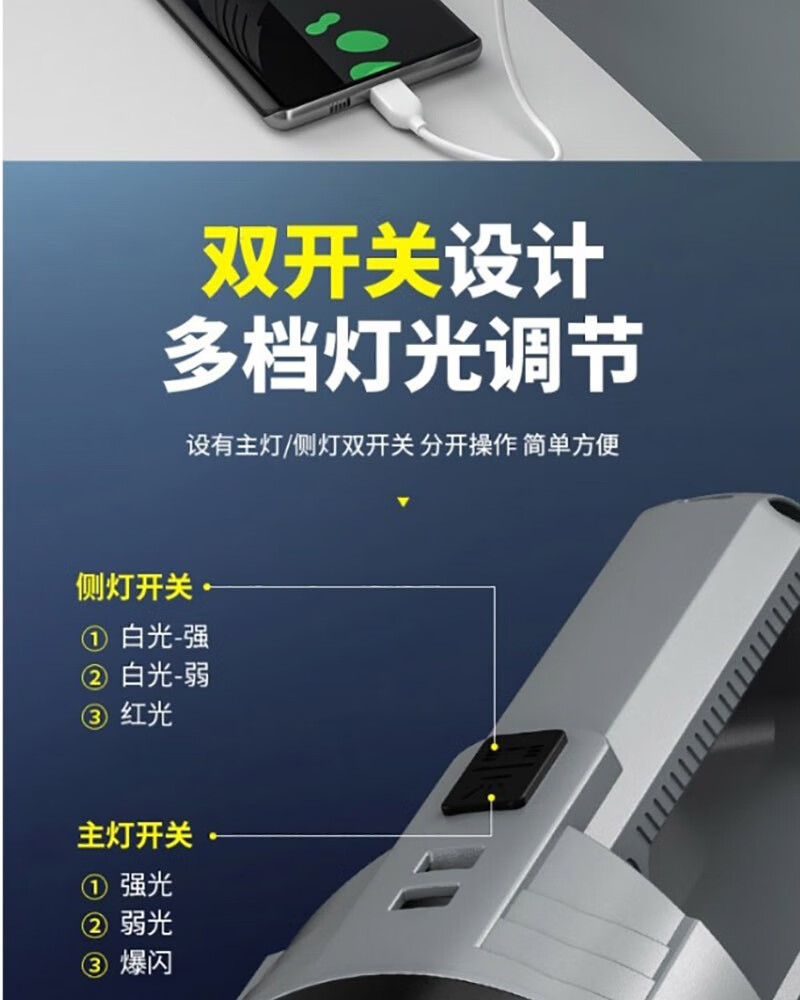 双开关设计
多档灯光调节

设有主灯/侧灯双开关 分开操作 简单方便

侧灯开关
① 白光-强
② 白光-弱
③ 红光

主灯开关
① 强光
② 弱光
③ 爆闪