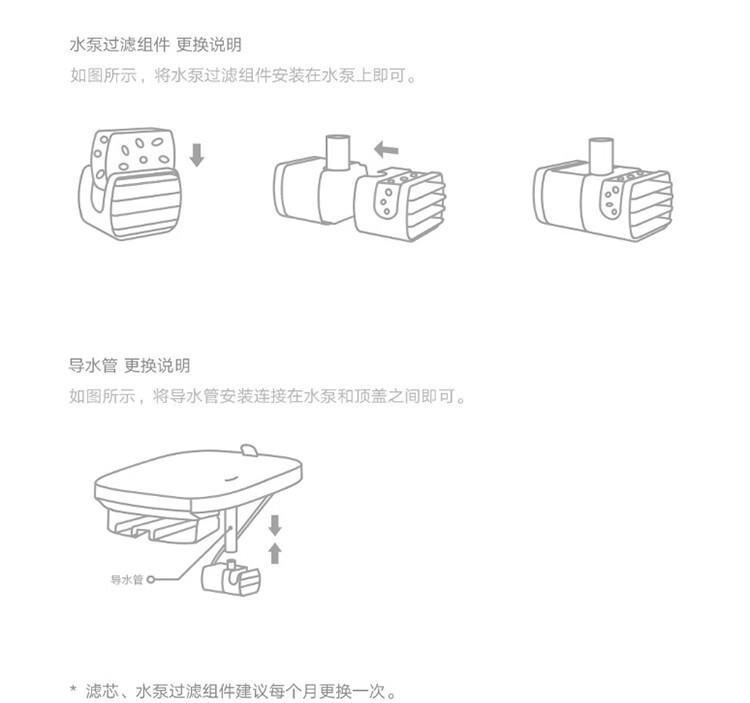 水泵过滤组件 更换说明

如图所示，将水泵过滤组件安装在水泵上即可。

导水管 更换说明

如图所示，将导水管安装连接在水泵和顶盖之间即可。

导水管

* 滤芯、水泵过滤组件建议每个月更换一次。