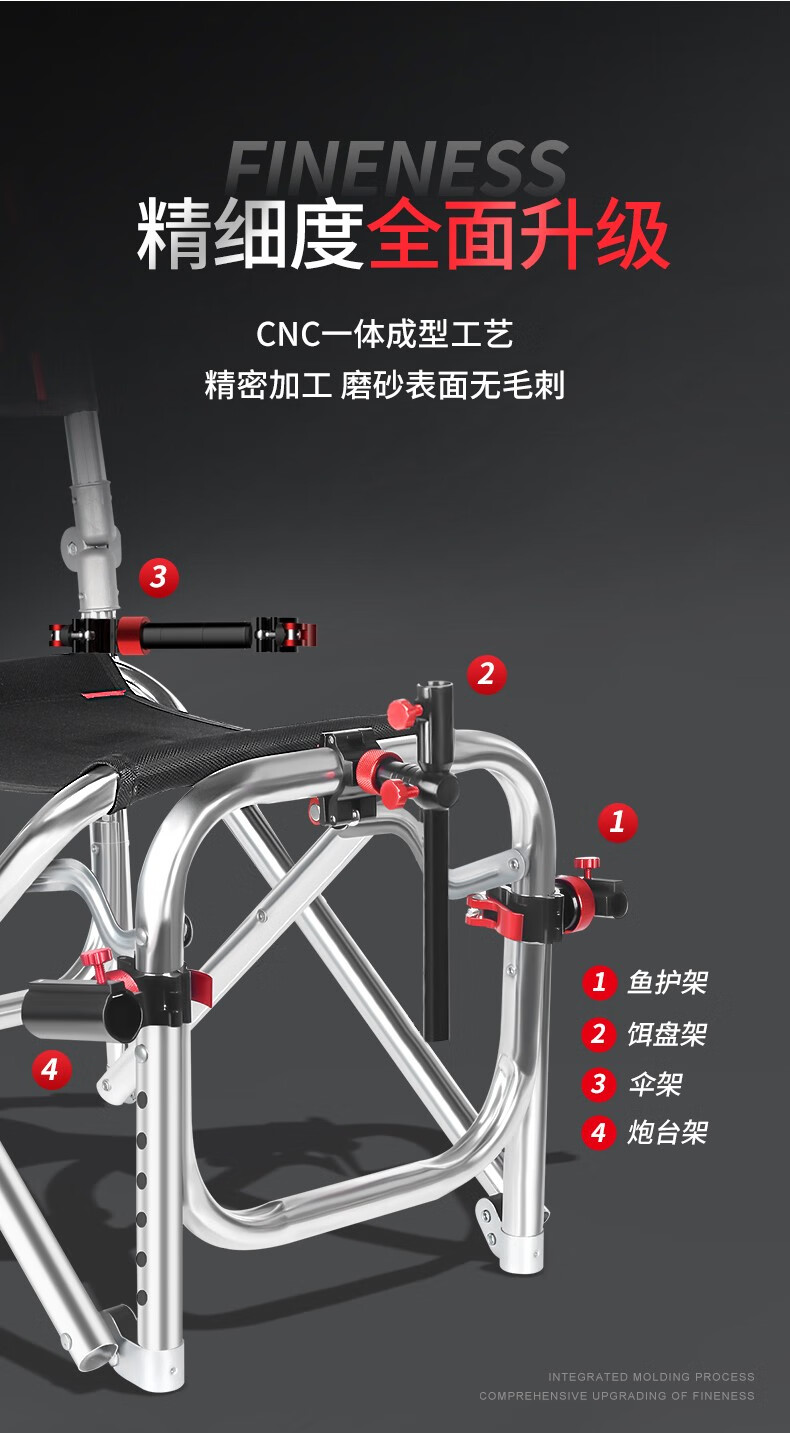 FINENESS
精细度全面升级

CNC一体成型工艺
精密加工 磨砂表面无毛刺

3

2

1

4

1 鱼护架
2 饵盘架
3 伞架
4 炮台架

INTEGRATED MOLDING PROCESS
COMPREHENSIVE UPGRADING OF FINENESS