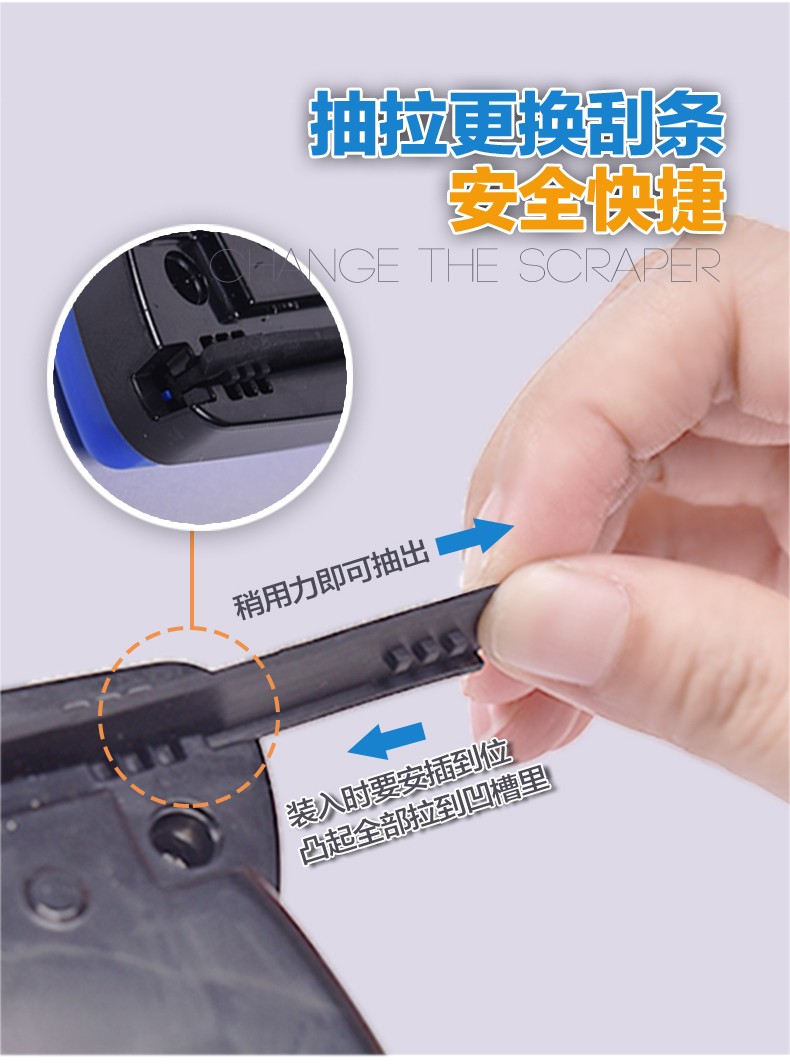 抽拉更换刮条
安全快捷
CHANGE THE SCRAPER

稍用力即可抽出

装入时要安插到位
凸起全部拉到凹槽里