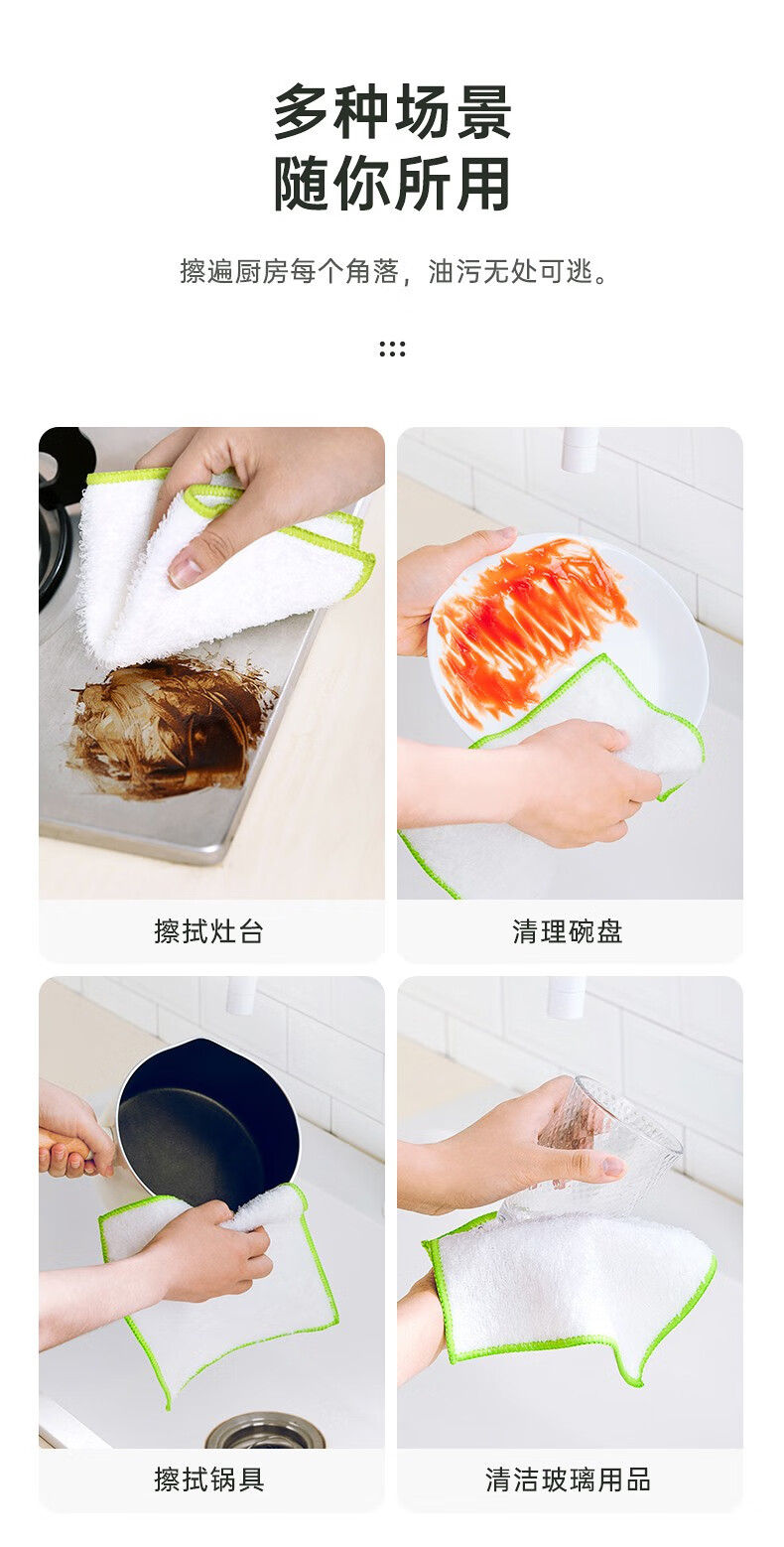 多种场景
随你所用

擦遍厨房每个角落，油污无处可逃。

擦拭灶台

清理碗盘

擦拭锅具

清洁玻璃用品