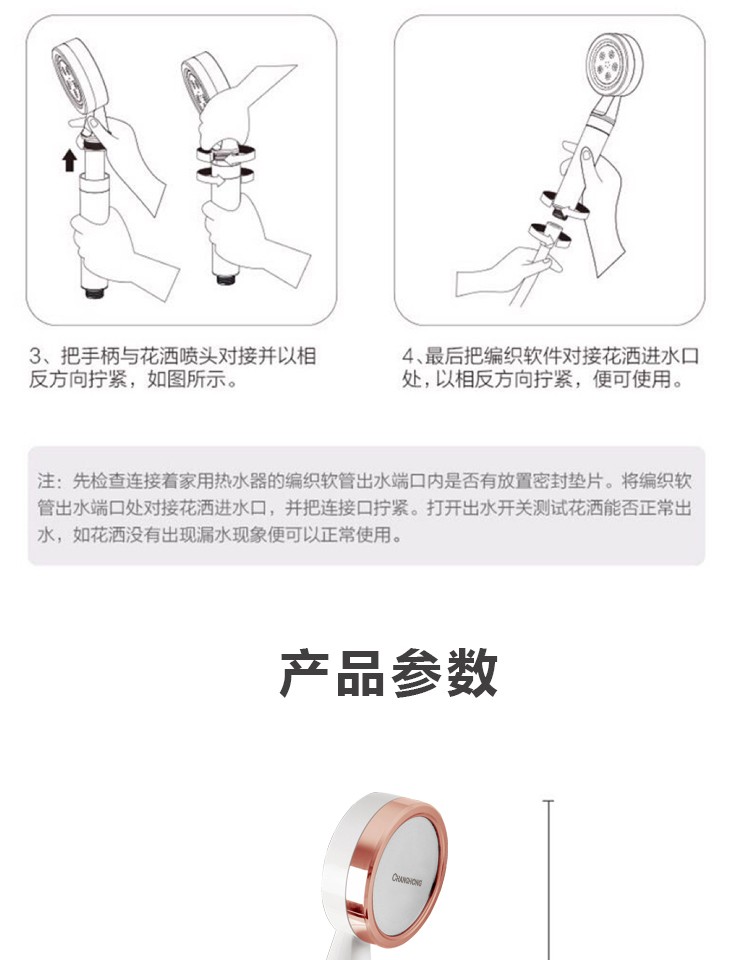 3、把手柄与花洒喷头对接并以相反方向拧紧，如图所示。

4、最后把编织软件对接花洒进水口处，以相反方向拧紧，便可使用。

注：先检查连接着家用热水器的编织软管出水端口内是否有放置密封垫片。将编织软管出水端口处对接花洒进水口，并把连接口拧紧。打开出水开关测试花洒能否正常出水，如花洒没有出现漏水现象便可以正常使用。

产品参数

CHANGHONG