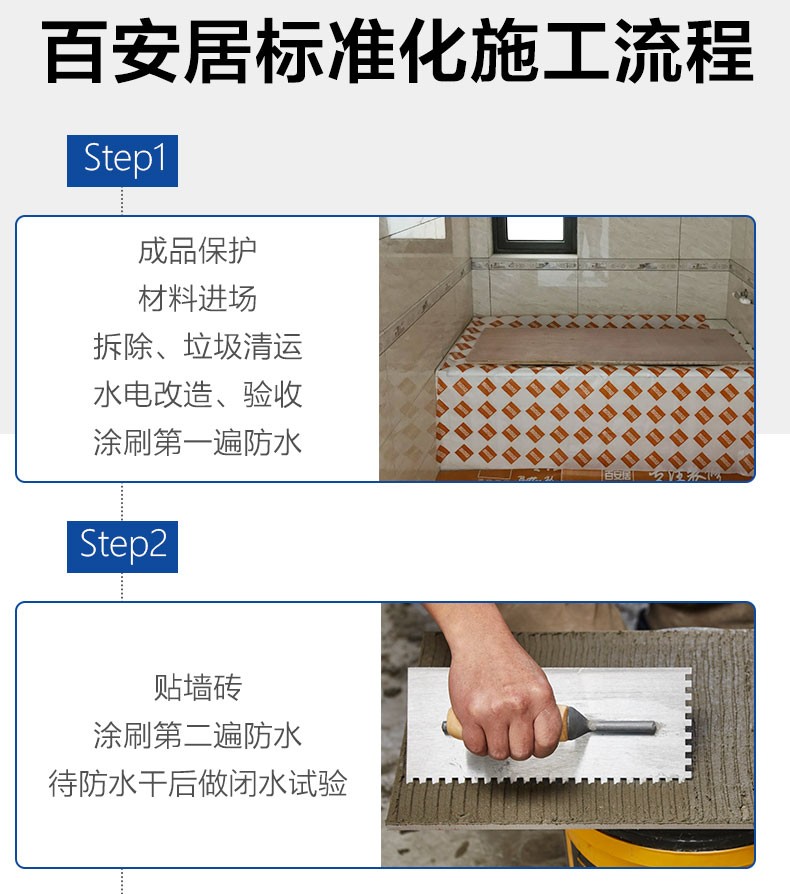 百安居标准化施工流程

Step1

成品保护
材料进场
拆除、垃圾清运
水电改造、验收
涂刷第一遍防水

百安居

Step2

贴墙砖
涂刷第二遍防水
待防水干后做闭水试验