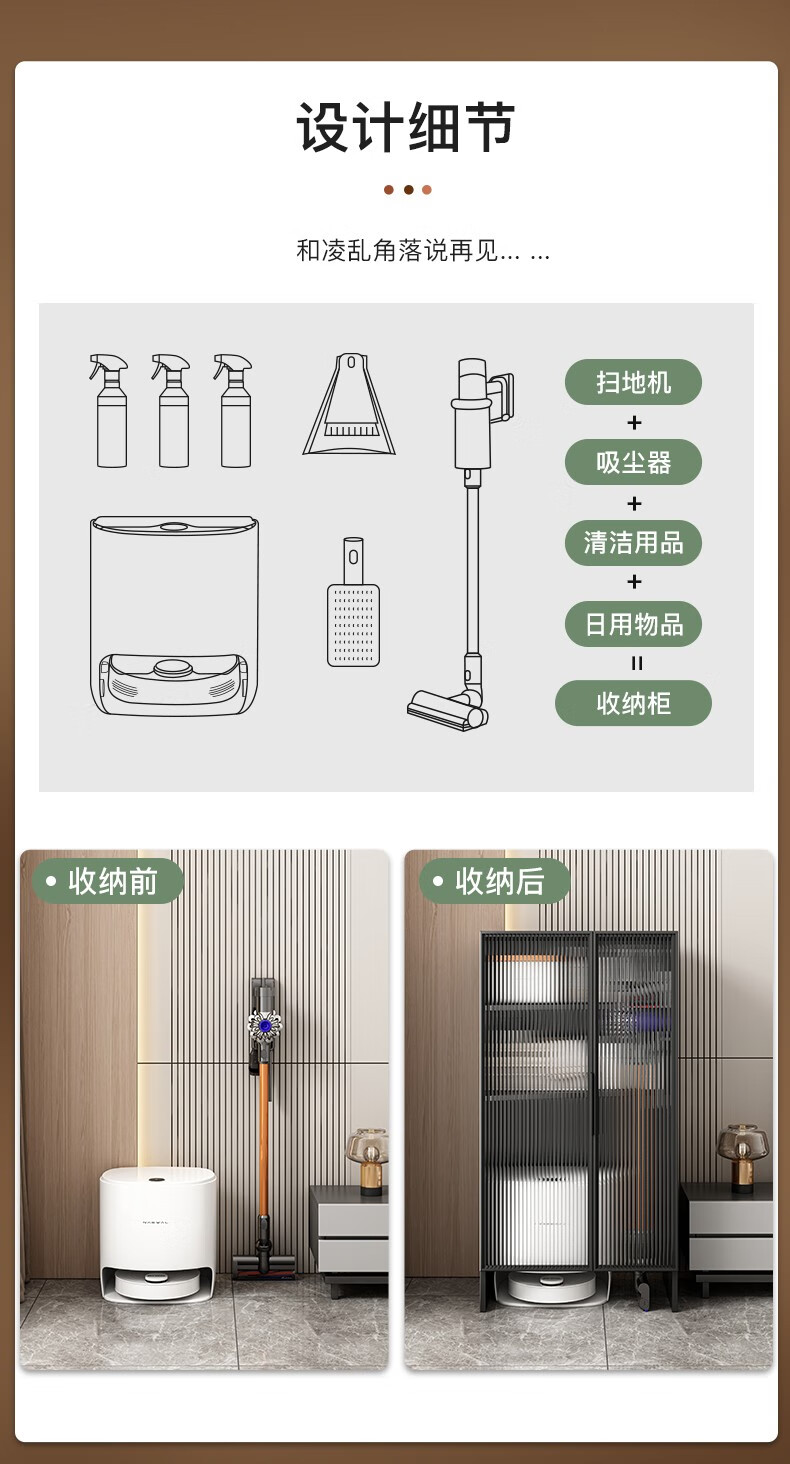 设计细节

和凌乱角落说再见… …

扫地机
+
吸尘器
+
清洁用品
+
日用物品
=
收纳柜

收纳前

收纳后