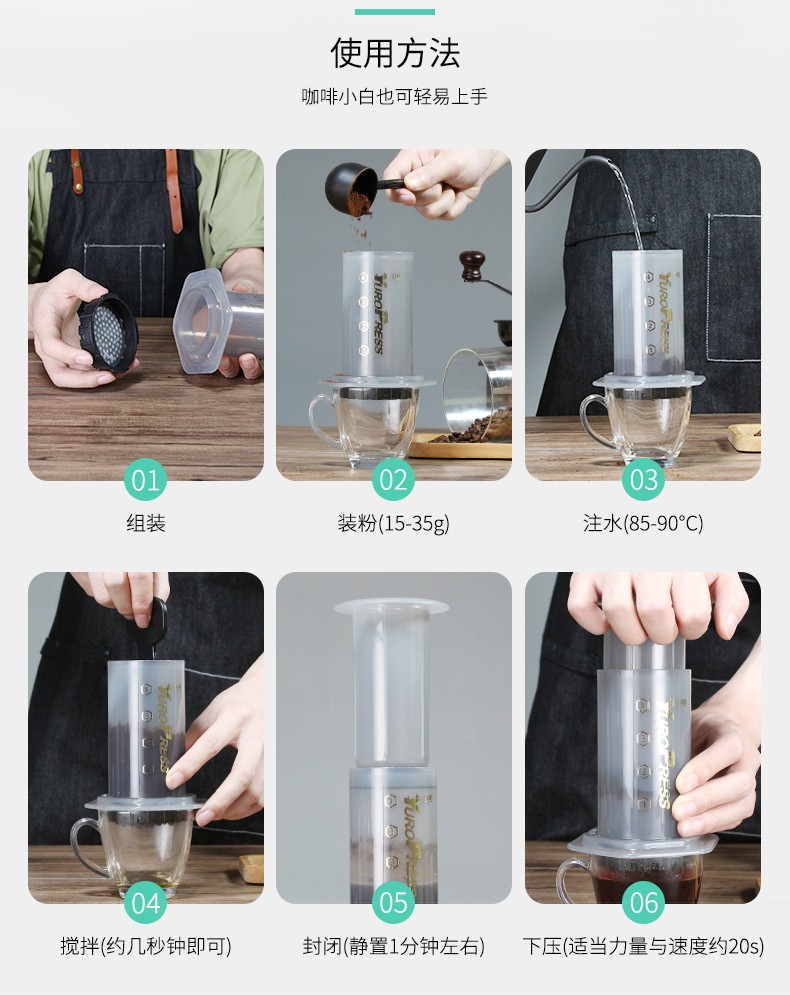 使用方法

咖啡小白也可轻易上手

YUROPRESS

YUROPRESS

01

组装

02

装粉(15-35g)

03

注水(85-90°C)

YUROPRESS

YUROPRESS

YUROPRESS

04

搅拌(约几秒钟即可)

05

封闭(静置1分钟左右)

06

下压(适当力量与速度约20s)