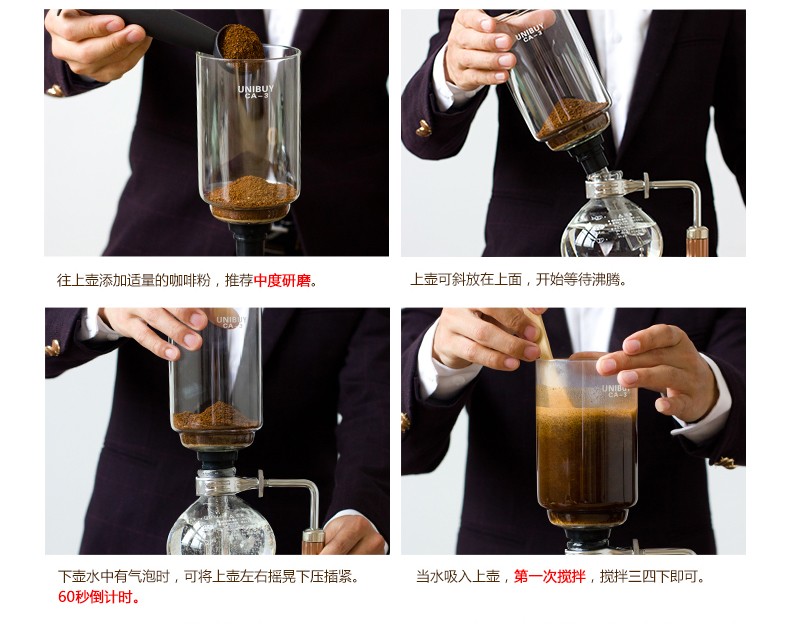 UNIBUY
CA-3

往上壶添加适量的咖啡粉，推荐中度研磨。

UNIBUY
CA-3

上壶可斜放在上面，开始等待沸腾。

UNIBUY
CA-3

下壶水中有气泡时，可将上壶左右摇晃下压插紧。
60秒倒计时。

UNIBUY
CA-3

当水吸入上壶，第一次搅拌，搅拌三四下即可。