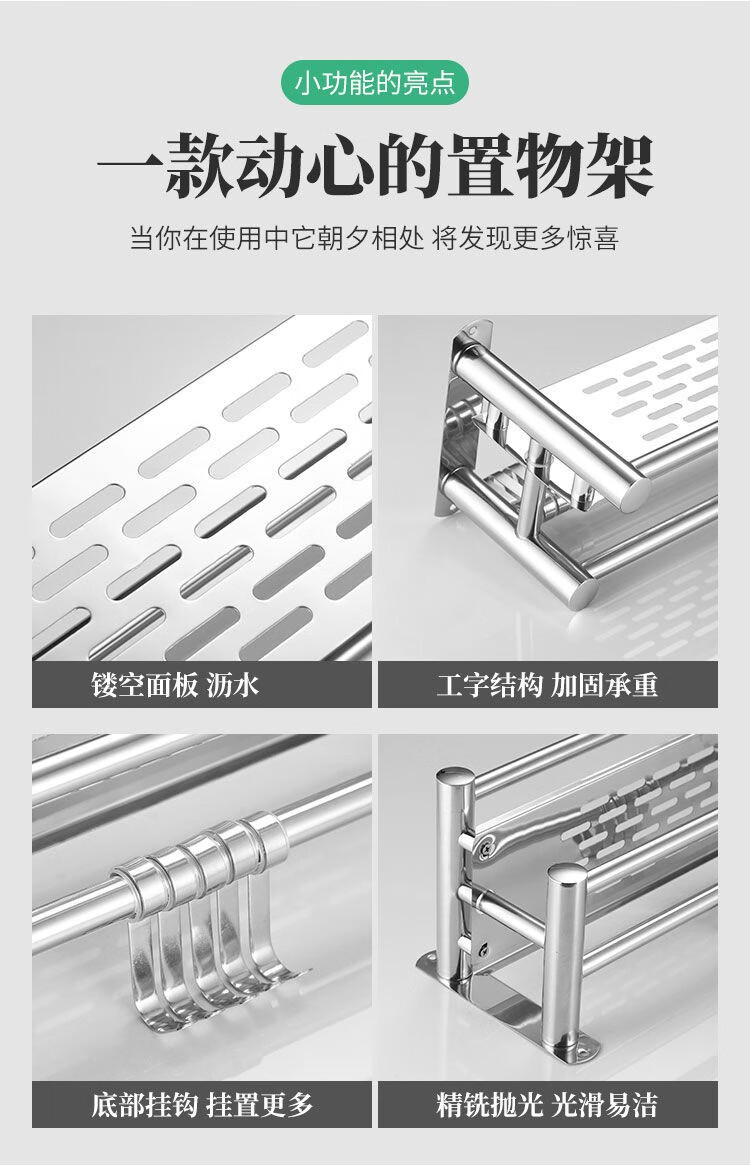 小功能的亮点

一款动心的置物架

当你在使用中它朝夕相处 将发现更多惊喜

镂空面板 沥水

工字结构 加固承重

底部挂钩 挂置更多

精铣抛光 光滑易洁