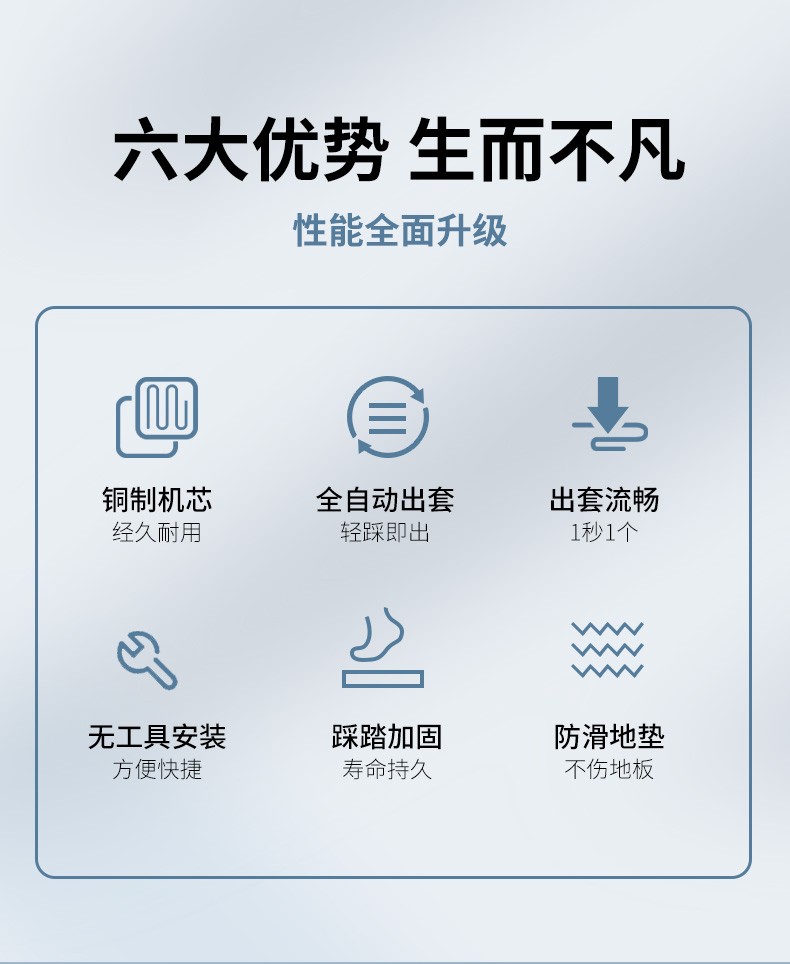 六大优势 生而不凡

性能全面升级

铜制机芯
经久耐用

全自动出套
轻踩即出

出套流畅
1秒1个

无工具安装
方便快捷

踩踏加固
寿命持久

防滑地垫
不伤地板