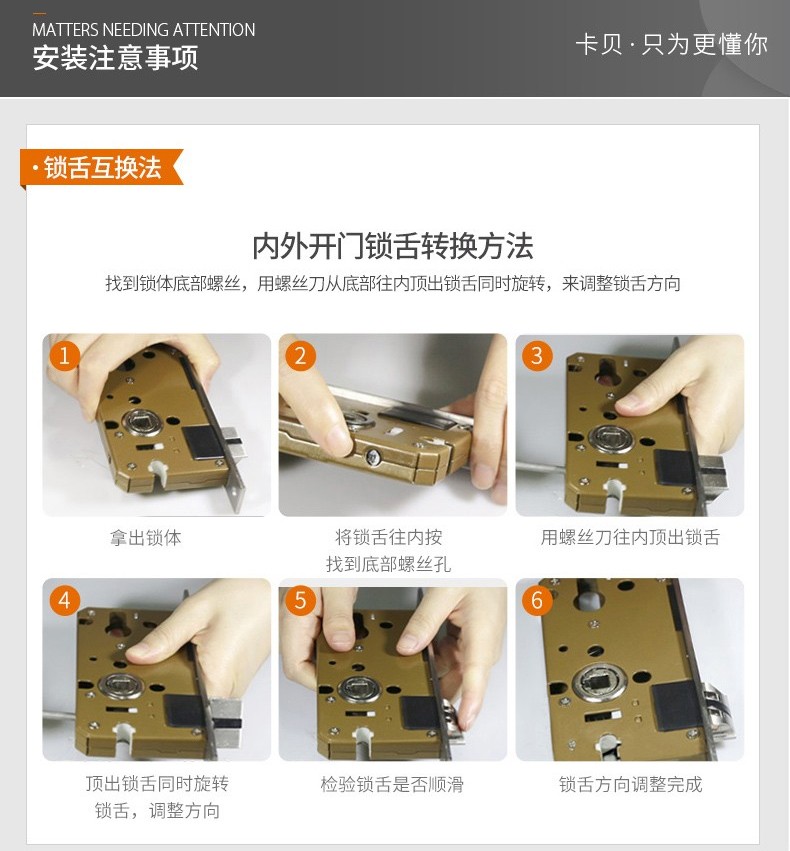 MATTERS NEEDING ATTENTION
安装注意事项

卡贝 · 只为更懂你

· 锁舌互换法

内外开门锁舌转换方法

找到锁体底部螺丝，用螺丝刀从底部往内顶出锁舌同时旋转，来调整锁舌方向

1
拿出锁体

2
将锁舌往内按
找到底部螺丝孔

3
用螺丝刀往内顶出锁舌

4
顶出锁舌同时旋转
锁舌，调整方向

5
检验锁舌是否顺滑

6
锁舌方向调整完成