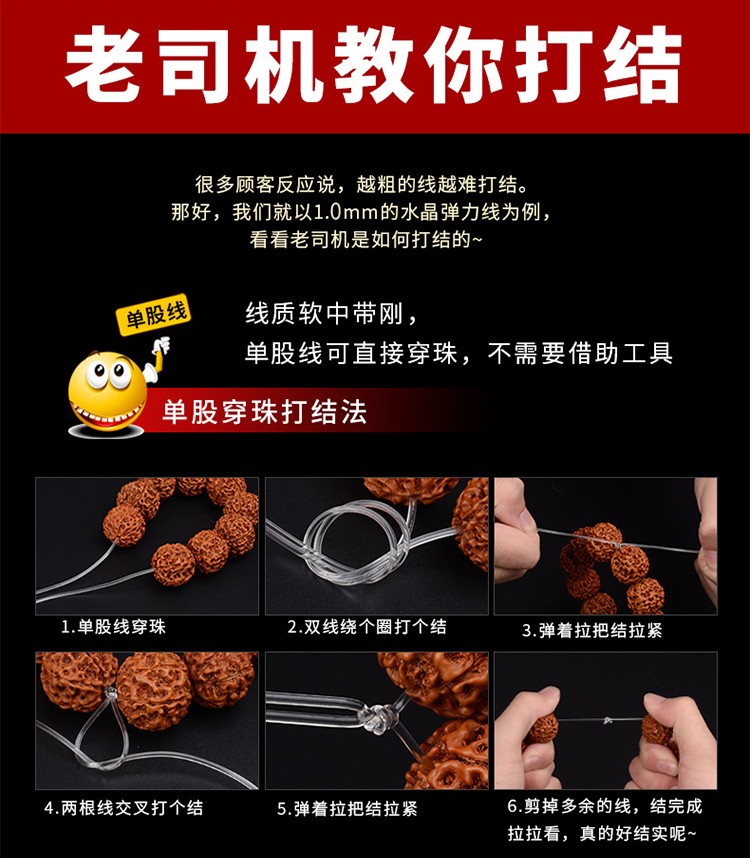 老司机教你打结

很多顾客反应说，越粗的线越难打结。
那好，我们就以1.0mm的水晶弹力线为例，
看看老司机是如何打结的~

单股线

线质软中带刚，
单股线可直接穿珠，不需要借助工具

单股穿珠打结法

1.单股线穿珠

2.双线绕个圈打个结

3.弹着拉把结拉紧

4.两根线交叉打个结

5.弹着拉把结拉紧

6.剪掉多余的线，结完成
拉拉看，真的好结实呢~