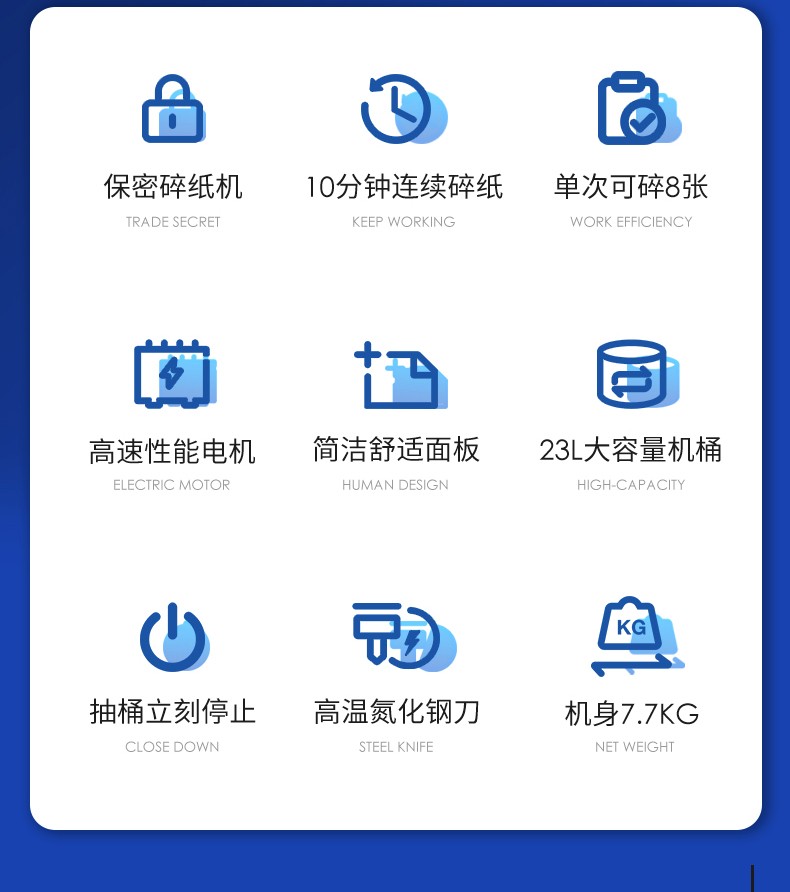 保密碎纸机
TRADE SECRET

10分钟连续碎纸
KEEP WORKING

单次可碎8张
WORK EFFICIENCY

高速性能电机
ELECTRIC MOTOR

简洁舒适面板
HUMAN DESIGN

23L大容量机桶
HIGH-CAPACITY

抽桶立刻停止
CLOSE DOWN

高温氮化钢刀
STEEL KNIFE

KG

机身7.7KG
NET WEIGHT