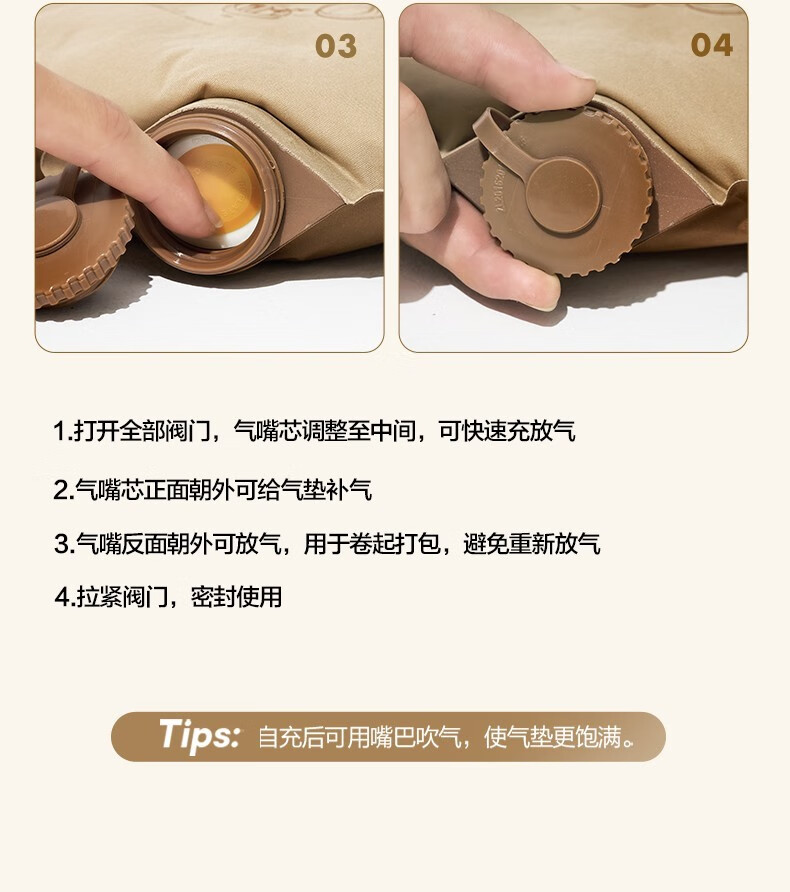 03

04

1.打开全部阀门，气嘴芯调整至中间，可快速充放气

2.气嘴芯正面朝外可给气垫补气

3.气嘴反面朝外可放气，用于卷起打包，避免重新放气

4.拉紧阀门，密封使用

Tips: 自充后可用嘴巴吹气，使气垫更饱满。